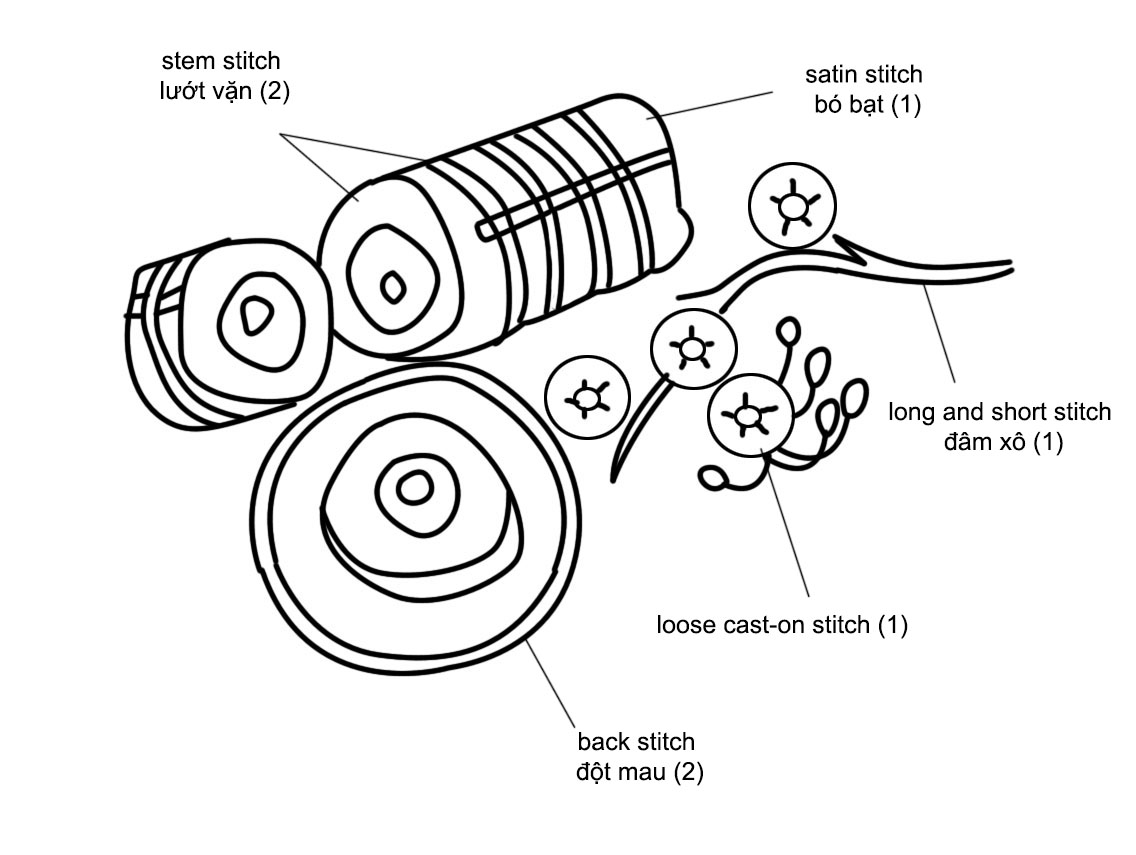 stem stitch
lướt vặn (2)

satin stitch
bó bạt (1)

long and short stitch
đâm xô (1)

loose cast-on stitch (1)

back stitch
đột mau (2)