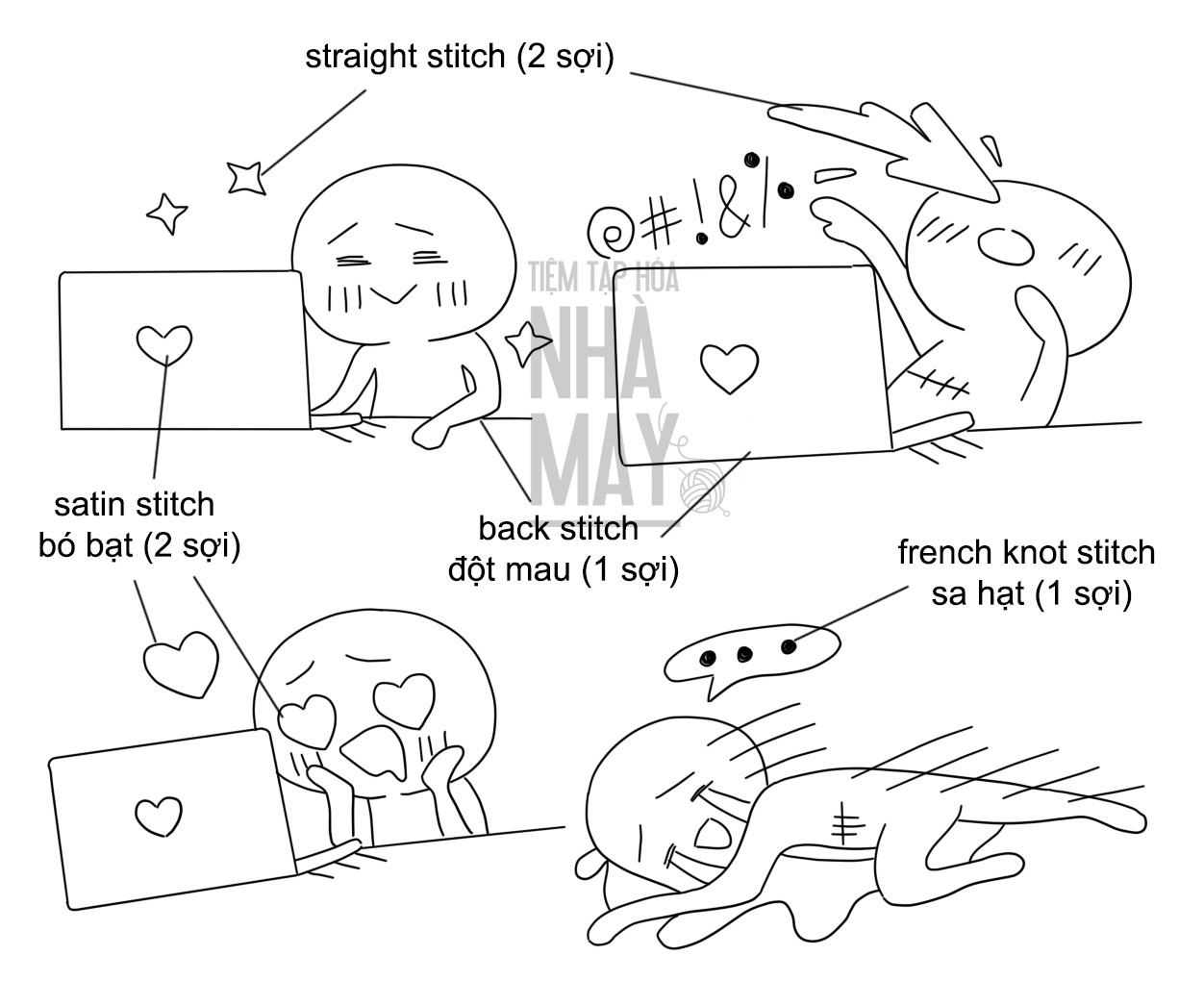 straight stitch (2 sợi)

@#!&/

TIỆM TẠP HÓA
NHÀ
MAY

satin stitch
bó bạt (2 sợi)

back stitch
đột mau (1 sợi)

french knot stitch
sa hạt (1 sợi)