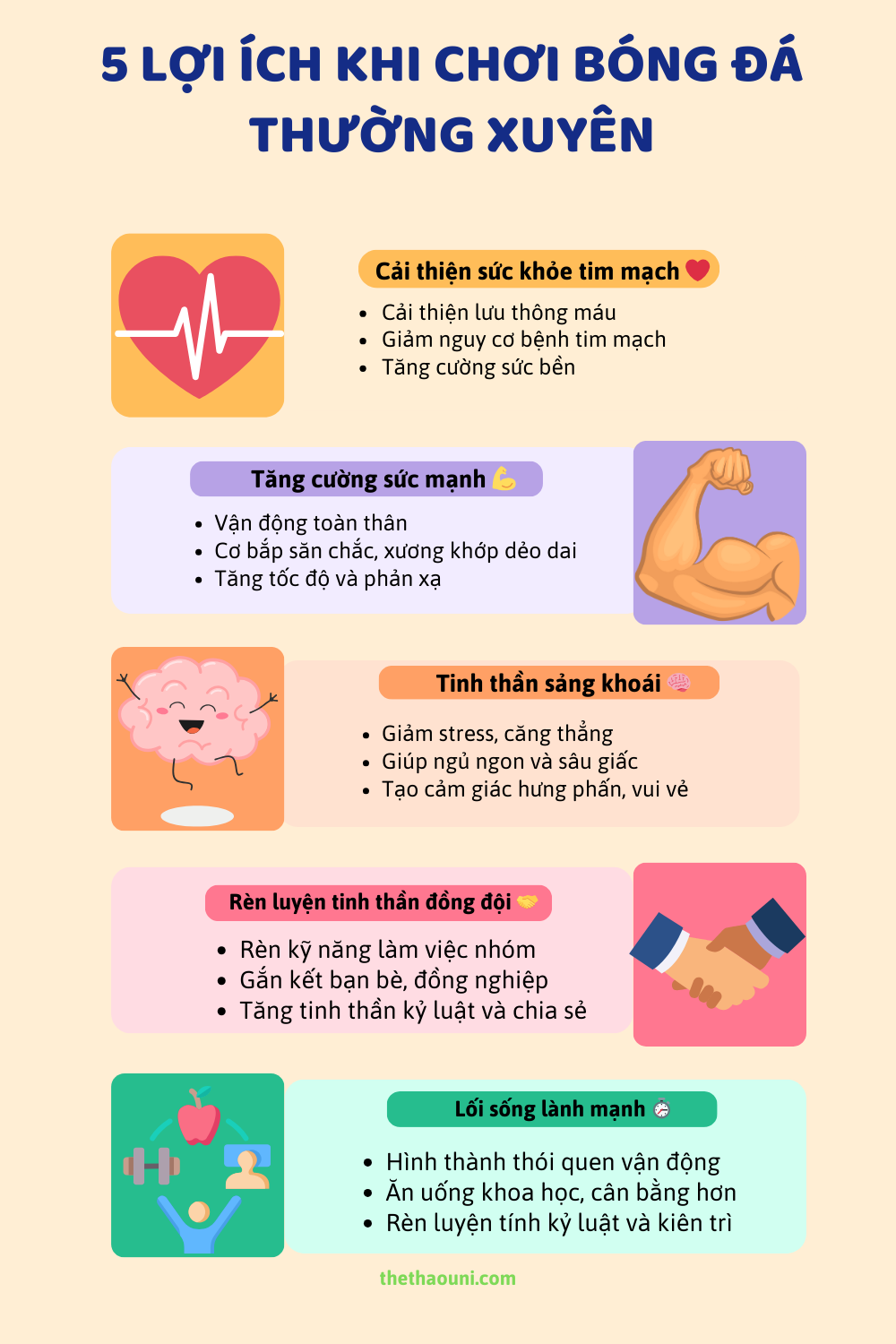 5 LỢI ÍCH KHI CHƠI BÓNG ĐÁ THƯỜNG XUYÊN

Cải thiện sức khỏe tim mạch ❤️
- Cải thiện lưu thông máu
- Giảm nguy cơ bệnh tim mạch
- Tăng cường sức bền

Tăng cường sức mạnh 💪
- Vận động toàn thân
- Cơ bắp săn chắc, xương khớp dẻo dai
- Tăng tốc độ và phản xạ

Tinh thần sảng khoái 🧠
- Giảm stress, căng thẳng
- Giúp ngủ ngon và sâu giấc
- Tạo cảm giác hưng phấn, vui vẻ

Rèn luyện tinh thần đồng đội 🤝
- Rèn kỹ năng làm việc nhóm
- Gắn kết bạn bè, đồng nghiệp
- Tăng tinh thần kỷ luật và chia sẻ

Lối sống lành mạnh ⏱️
- Hình thành thói quen vận động
- Ăn uống khoa học, cân bằng hơn
- Rèn luyện tính kỷ luật và kiên trì

thethaouni.com