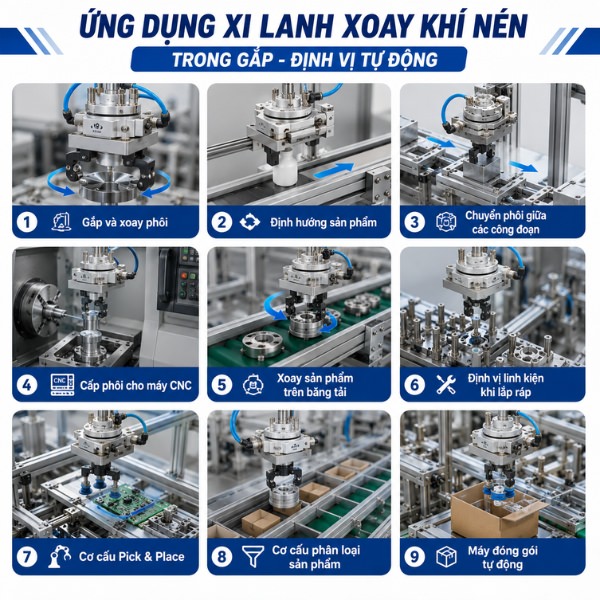 ỨNG DỤNG XI LANH XOAY KHÍ NÉN

TRONG GẮP - ĐỊNH VỊ TỰ ĐỘNG

1 Gắp và xoay phôi

2 Định hướng sản phẩm

3 Chuyển phôi giữa các công đoạn

4 CNC Cấp phôi cho máy CNC

5 Xoay sản phẩm trên băng tải

6 Định vị linh kiện khi lắp ráp

7 Cơ cấu Pick & Place

8 Cơ cấu phân loại sản phẩm

9 Máy đóng gói tự động