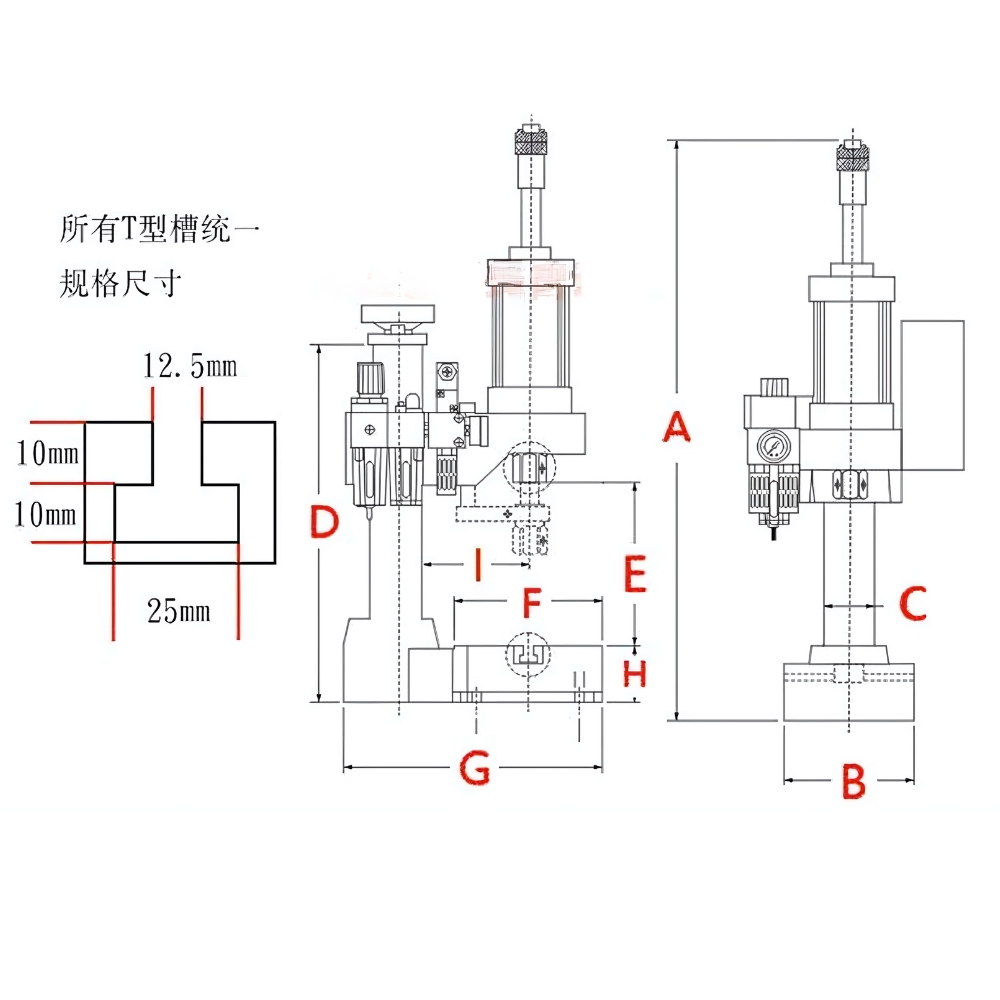 所有T型槽统一
规格尺寸

12.5mm
10mm
10mm
25mm

D
I
F
E
H
G

A
C
B