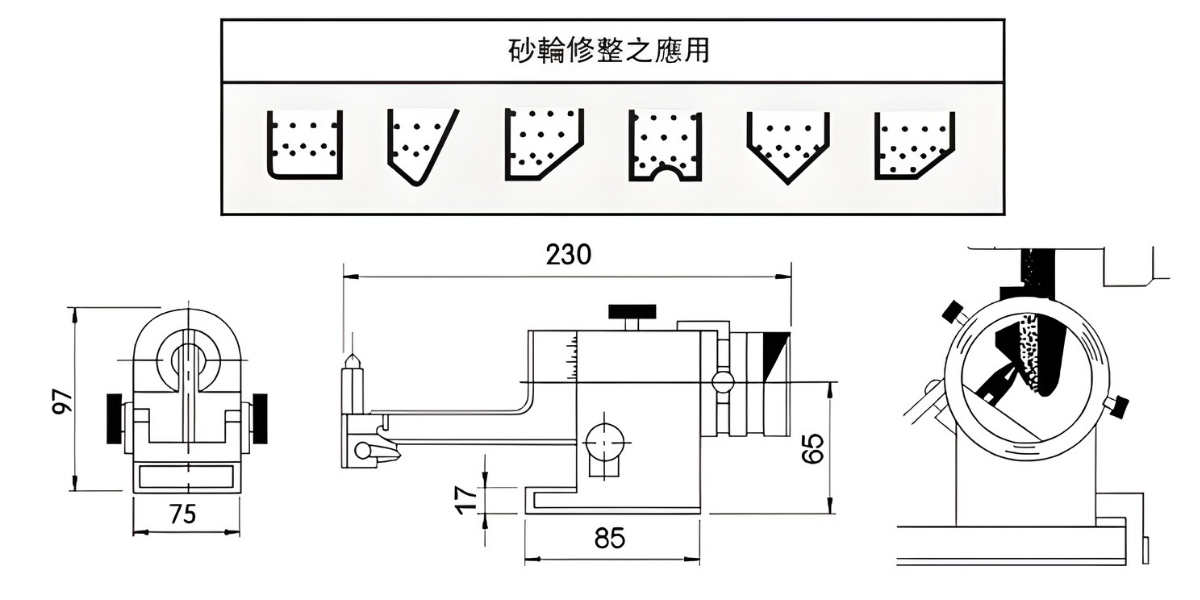 砂輪修整之應用

230

97

75

17

85

65