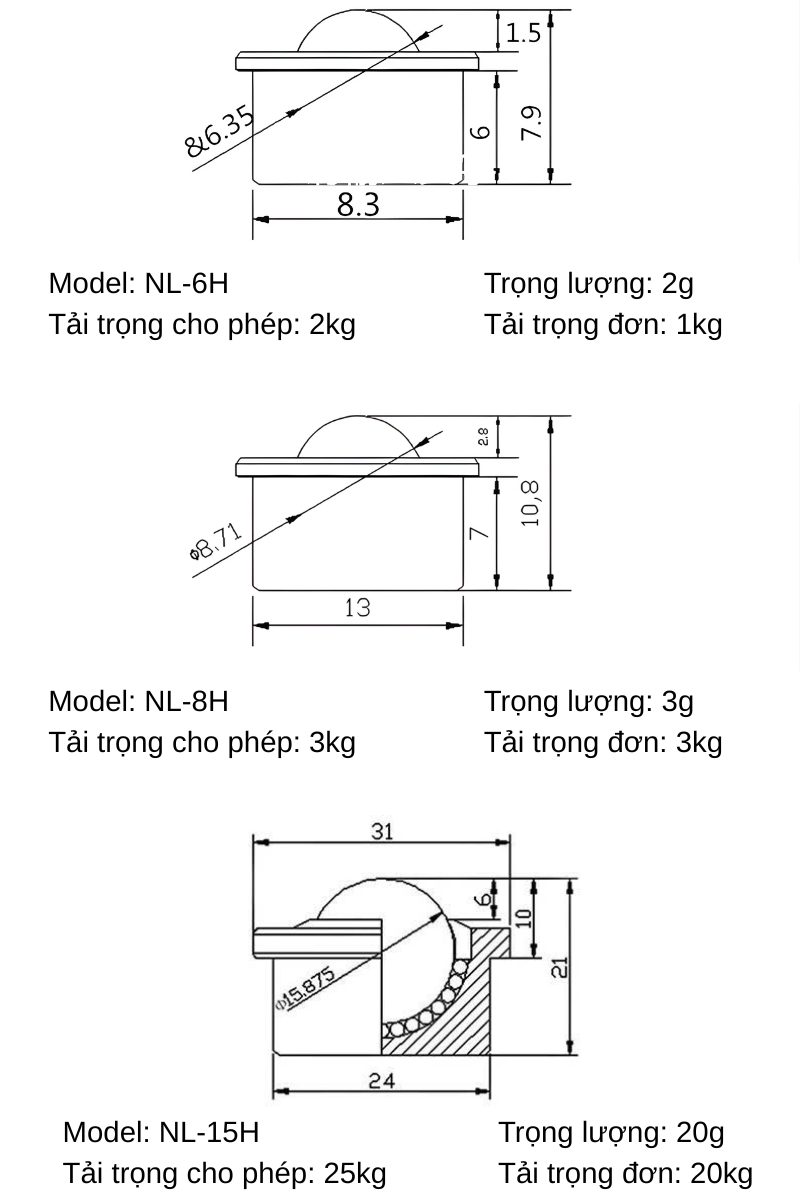 1.5
&6.35
6
7.9
8.3

Model: NL-6H
Trọng lượng: 2g
Tải trọng cho phép: 2kg
Tải trọng đơn: 1kg

2.8
Φ8.71
7
10,8
13

Model: NL-8H
Trọng lượng: 3g
Tải trọng cho phép: 3kg
Tải trọng đơn: 3kg

31
6
10
21
Φ15.875
24

Model: NL-15H
Trọng lượng: 20g
Tải trọng cho phép: 25kg
Tải trọng đơn: 20kg