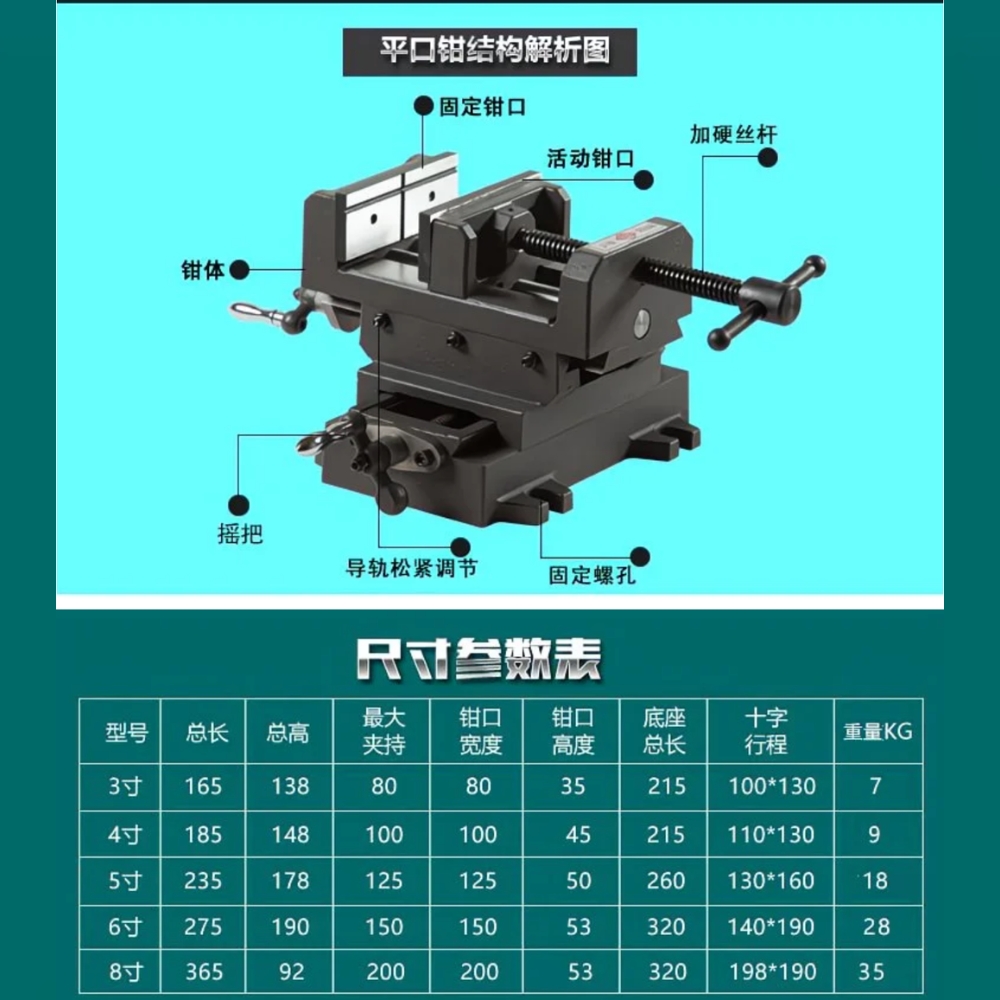 平口钳结构解析图

固定钳口

活动钳口

加硬丝杆

钳体

摇把

导轨松紧调节

固定螺孔

尺寸参数表

| 型号 | 总长 | 总高 | 最大夹持 | 钳口宽度 | 钳口高度 | 底座总长 | 十字行程 | 重量KG |
|---|---|---|---|---|---|---|---|---|
| 3寸 | 165 | 138 | 80 | 80 | 35 | 215 | 100*130 | 7 |
| 4寸 | 185 | 148 | 100 | 100 | 45 | 215 | 110*130 | 9 |
| 5寸 | 235 | 178 | 125 | 125 | 50 | 260 | 130*160 | 18 |
| 6寸 | 275 | 190 | 150 | 150 | 53 | 320 | 140*190 | 28 |
| 8寸 | 365 | 92 | 200 | 200 | 53 | 320 | 198*190 | 35 |