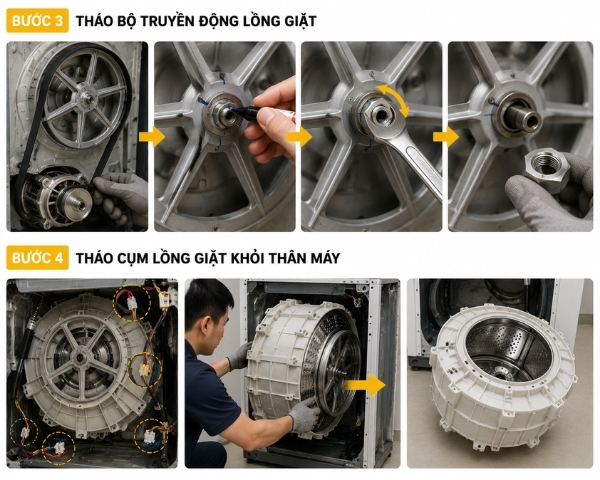 BƯỚC 3 THÁO BỘ TRUYỀN ĐỘNG LỒNG GIẶT

BƯỚC 4 THÁO CỤM LỒNG GIẶT KHỎI THÂN MÁY