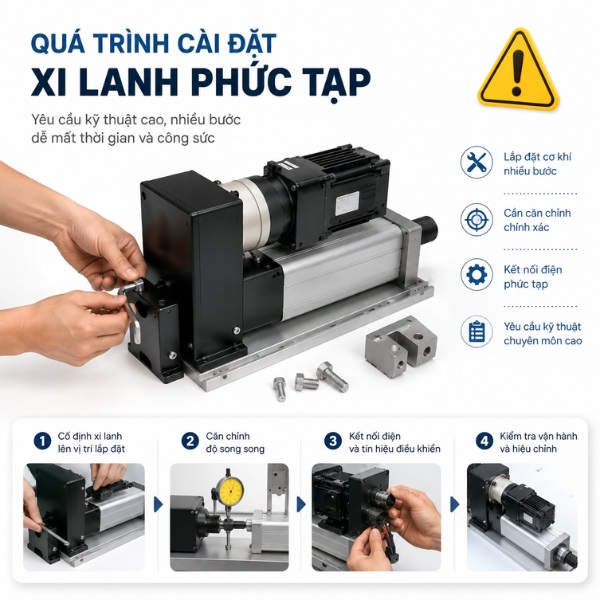 QUÁ TRÌNH CÀI ĐẶT
XI LANH PHỨC TẠP

Yêu cầu kỹ thuật cao, nhiều bước dễ mất thời gian và công sức

Lắp đặt cơ khí nhiều bước

Cần căn chỉnh chính xác

Kết nối điện phức tạp

Yêu cầu kỹ thuật chuyên môn cao

1 Cố định xi lanh lên vị trí lắp đặt

2 Căn chỉnh độ song song

3 Kết nối điện và tín hiệu điều khiển

4 Kiểm tra vận hành và hiệu chỉnh