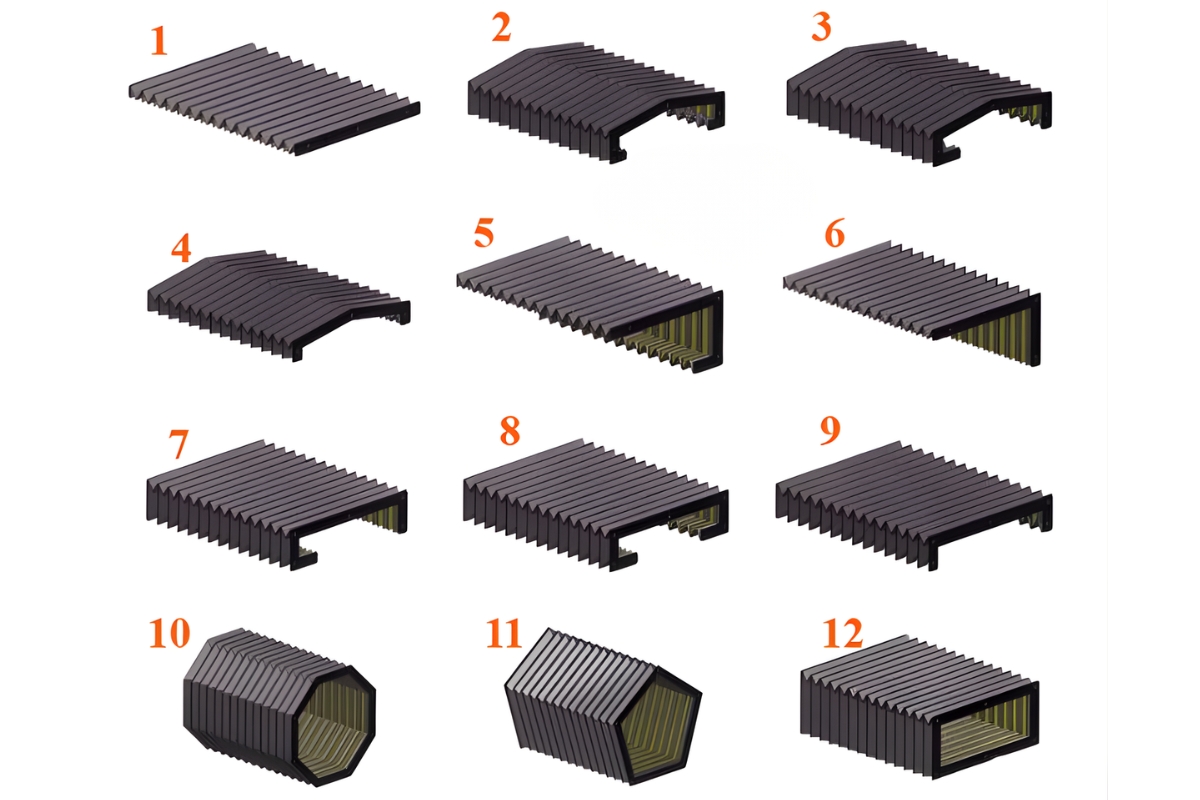 1
2
3
4
5
6
7
8
9
10
11
12