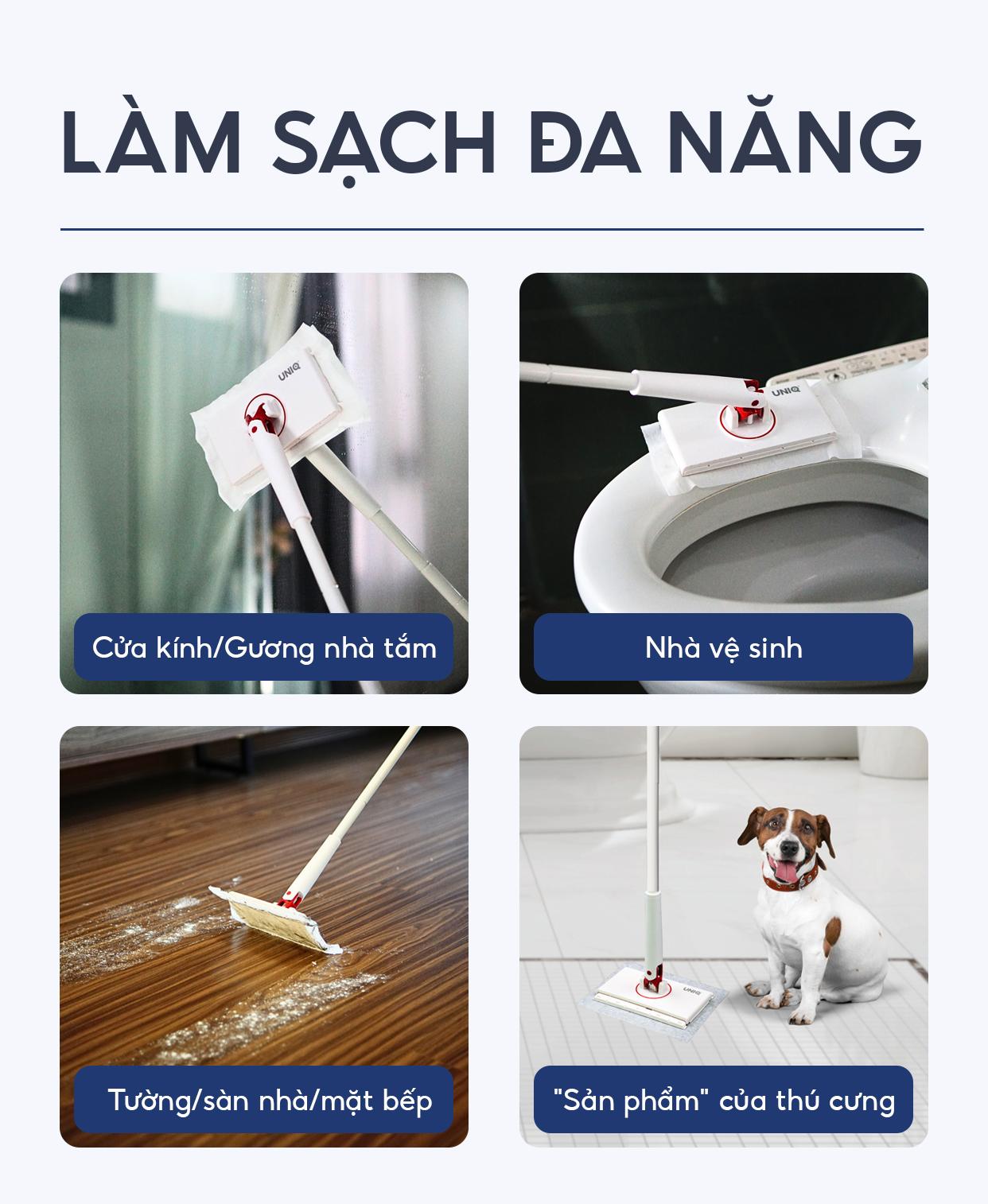 LÀM SẠCH ĐA NĂNG

UNIQ

Cửa kính/Gương nhà tắm

UNIQ

Nhà vệ sinh

Tường/sàn nhà/mặt bếp

UNIQ

"Sản phẩm" của thú cưng