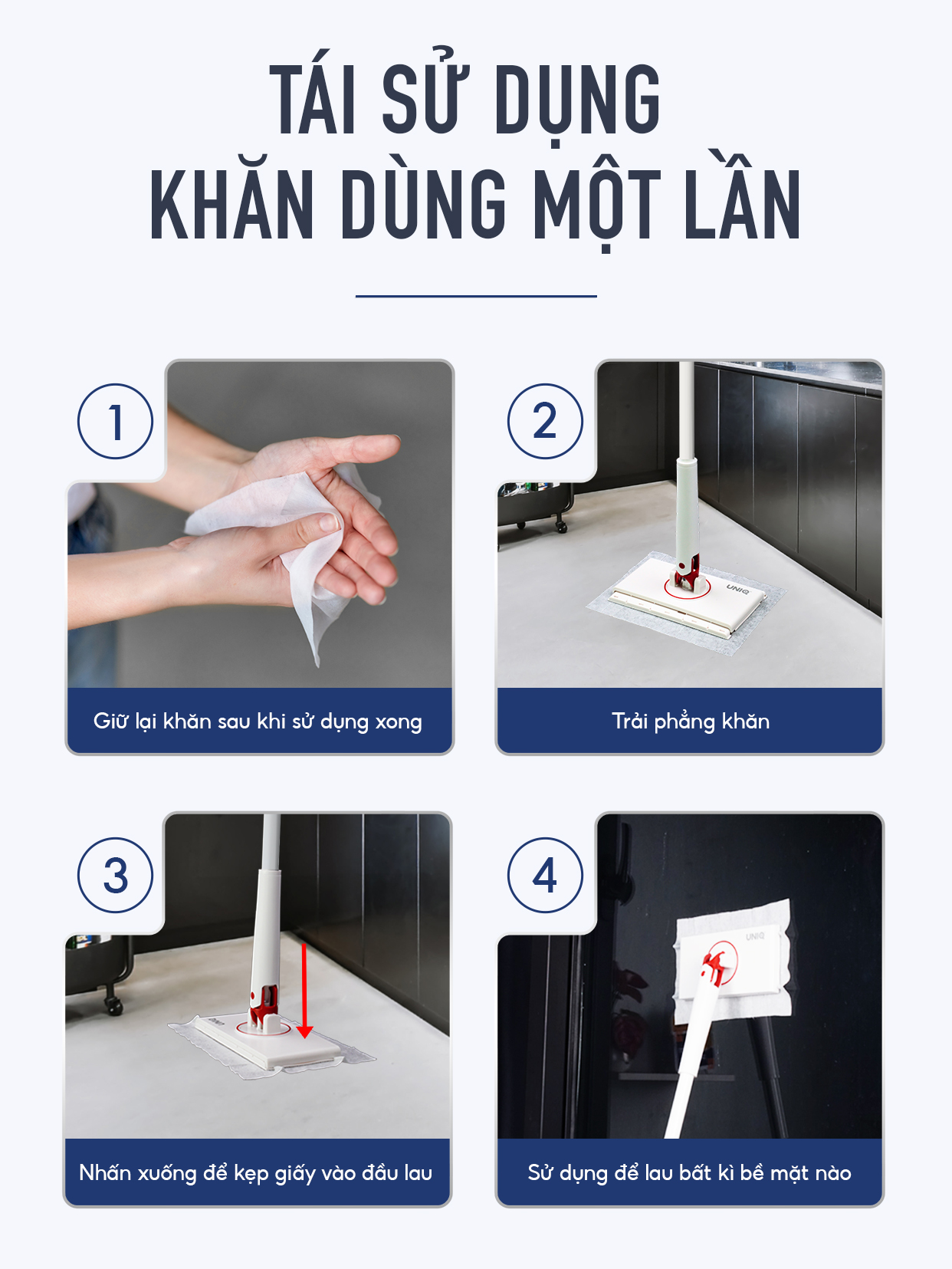 TÁI SỬ DỤNG
KHĂN DÙNG MỘT LẦN

1

Giữ lại khăn sau khi sử dụng xong

2

UNIQ

Trải phẳng khăn

3

Nhấn xuống để kẹp giấy vào đầu lau

4

UNIQ

Sử dụng để lau bất kì bề mặt nào