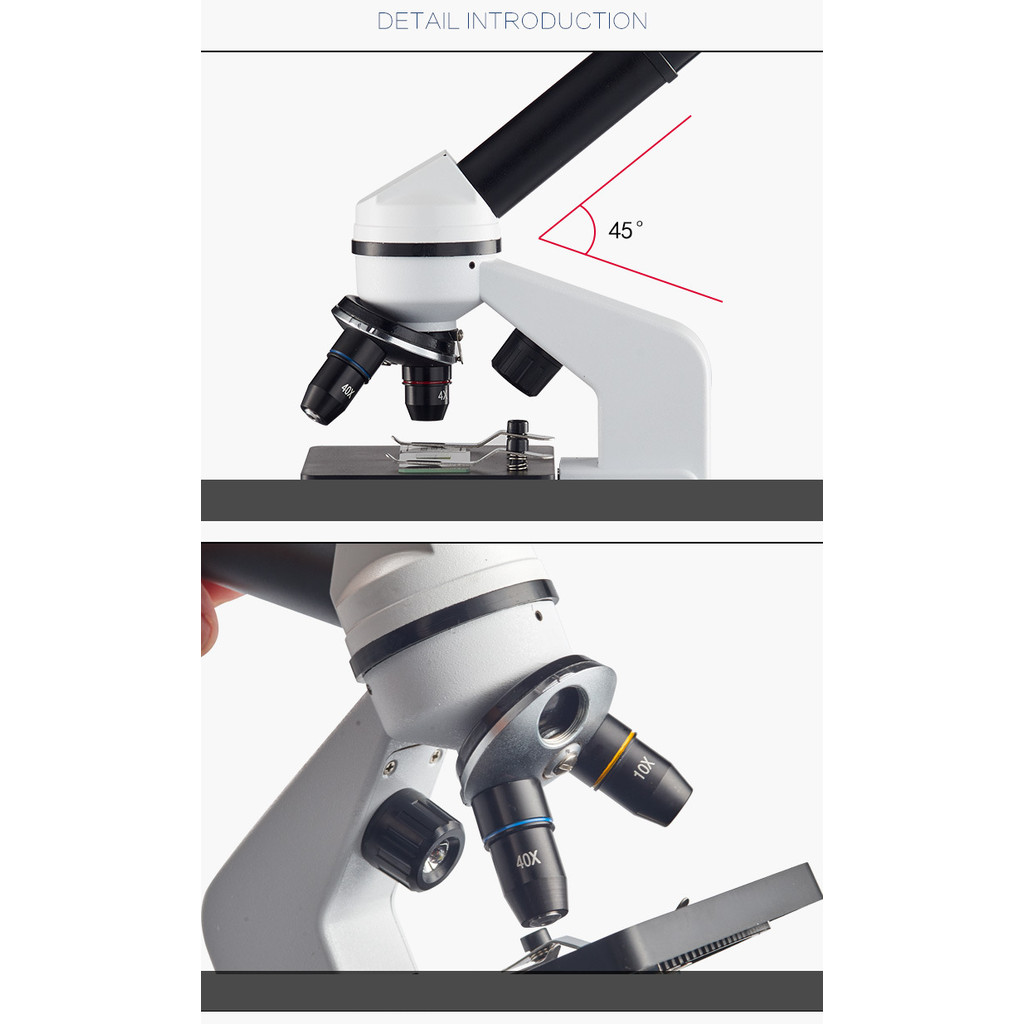 DETAIL INTRODUCTION

45°

40X

4X

10X

40X