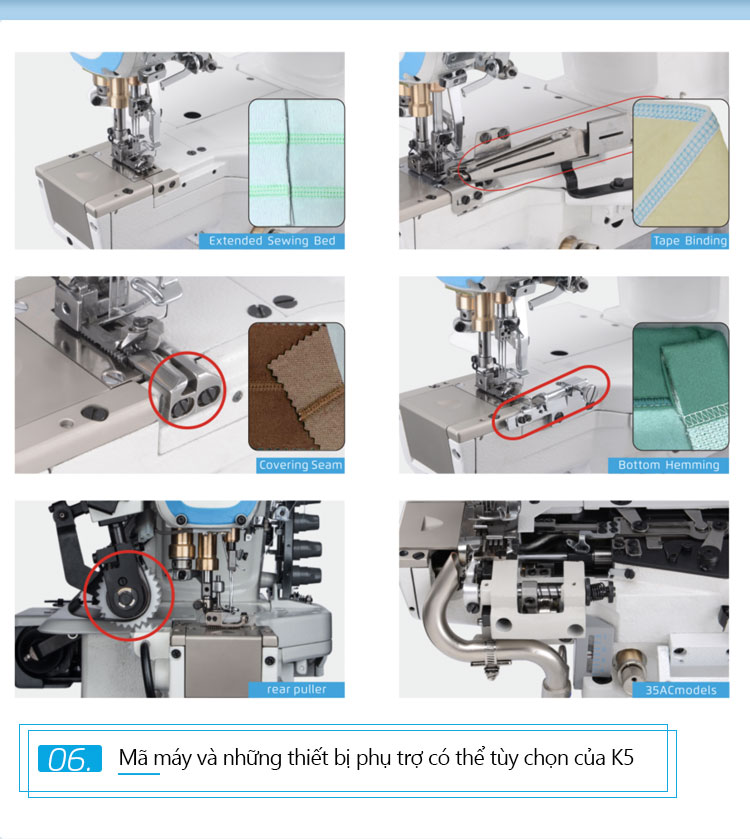 Extended Sewing Bed

Tape Binding

Covering Seam

Bottom Hemming

rear puller

35ACmodels

06. Mã máy và những thiết bị phụ trợ có thể tùy chọn của K5