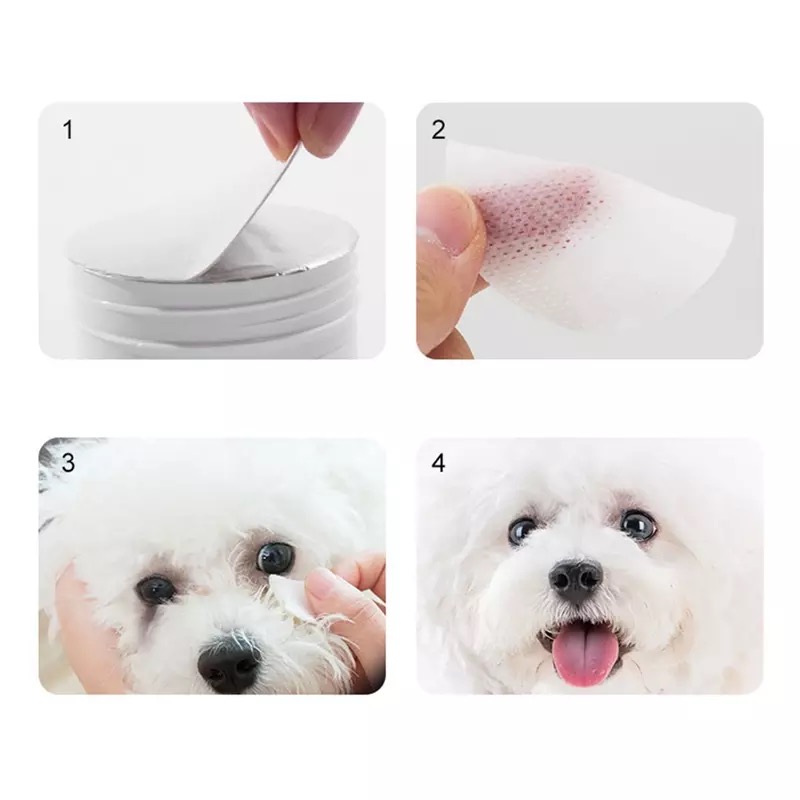 1

2

3

4