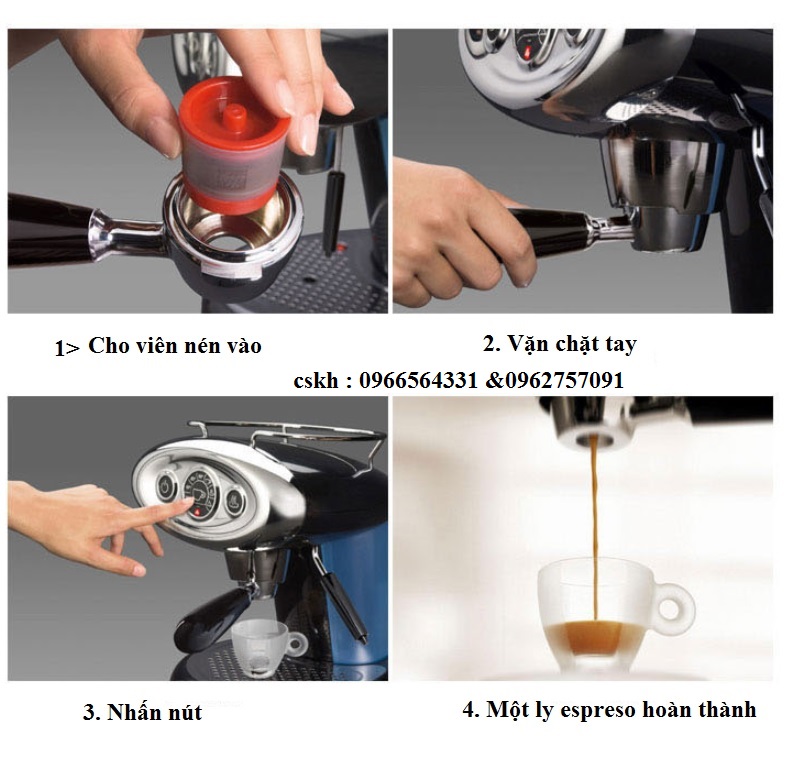 1> Cho viên nén vào

2. Vặn chặt tay

cskh : 0966564331 &0962757091

3. Nhấn nút

4. Một ly espreso hoàn thành