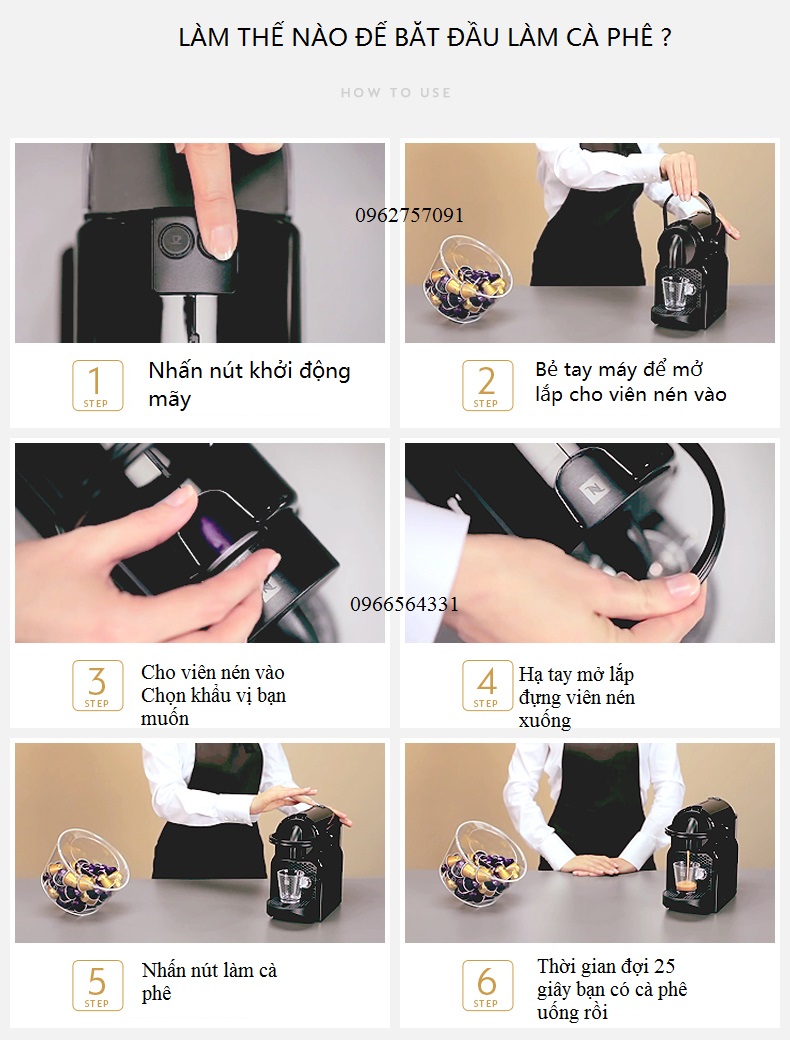 LÀM THẾ NÀO ĐỂ BẮT ĐẦU LÀM CÀ PHÊ ?

HOW TO USE

0962757091

1 STEP
Nhấn nút khởi động mãy

2 STEP
Bẻ tay máy để mở lắp cho viên nén vào

0966564331

3 STEP
Cho viên nén vào Chọn khẩu vị bạn muốn

4 STEP
Hạ tay mở lắp đựng viên nén xuống

5 STEP
Nhấn nút làm cà phê

6 STEP
Thời gian đợi 25 giây bạn có cà phê uống rồi