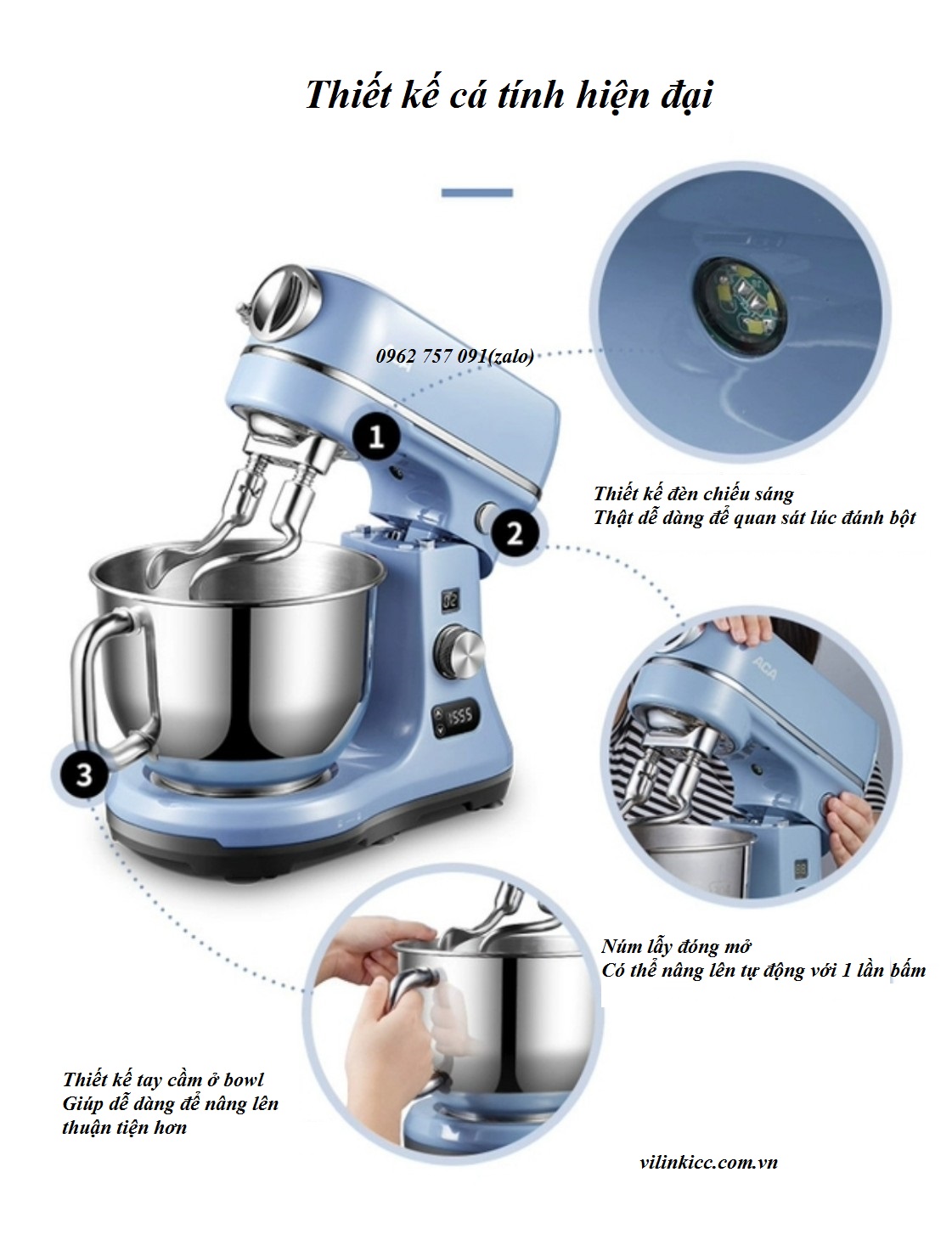 Thiết kế cá tính hiện đại

0962 757 091(zalo)

1

2

3

02

1555

ACA

Thiết kế đèn chiếu sáng
Thật dễ dàng để quan sát lúc đánh bột

Núm lẫy đóng mở
Có thể nâng lên tự động với 1 lần bấm

Thiết kế tay cầm ở bowl
Giúp dễ dàng để nâng lên thuận tiện hơn

vilinkicc.com.vn