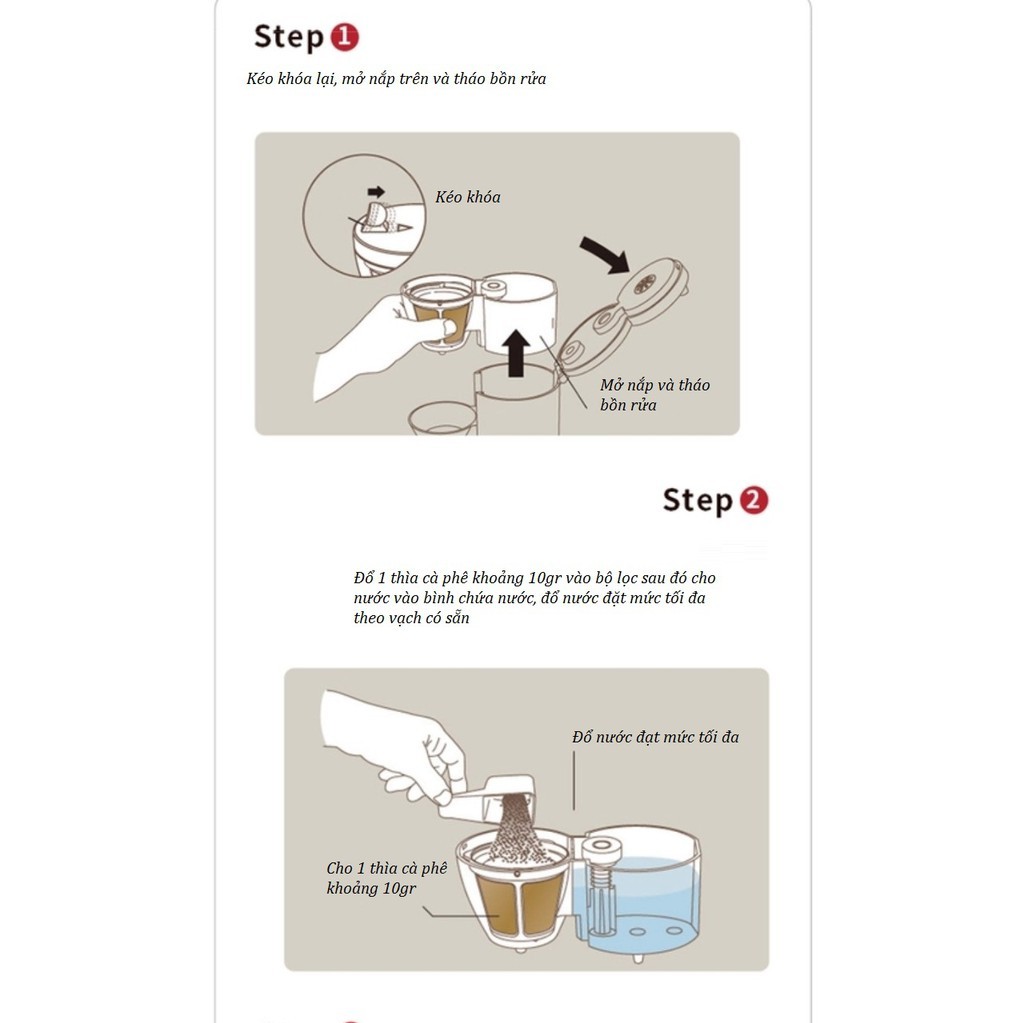 Step 1

Kéo khóa lại, mở nắp trên và tháo bồn rửa

Kéo khóa

Mở nắp và tháo bồn rửa

Step 2

Đổ 1 thìa cà phê khoảng 10gr vào bộ lọc sau đó cho nước vào bình chứa nước, đổ nước đặt mức tối đa theo vạch có sẵn

Đổ nước đạt mức tối đa

Cho 1 thìa cà phê khoảng 10gr