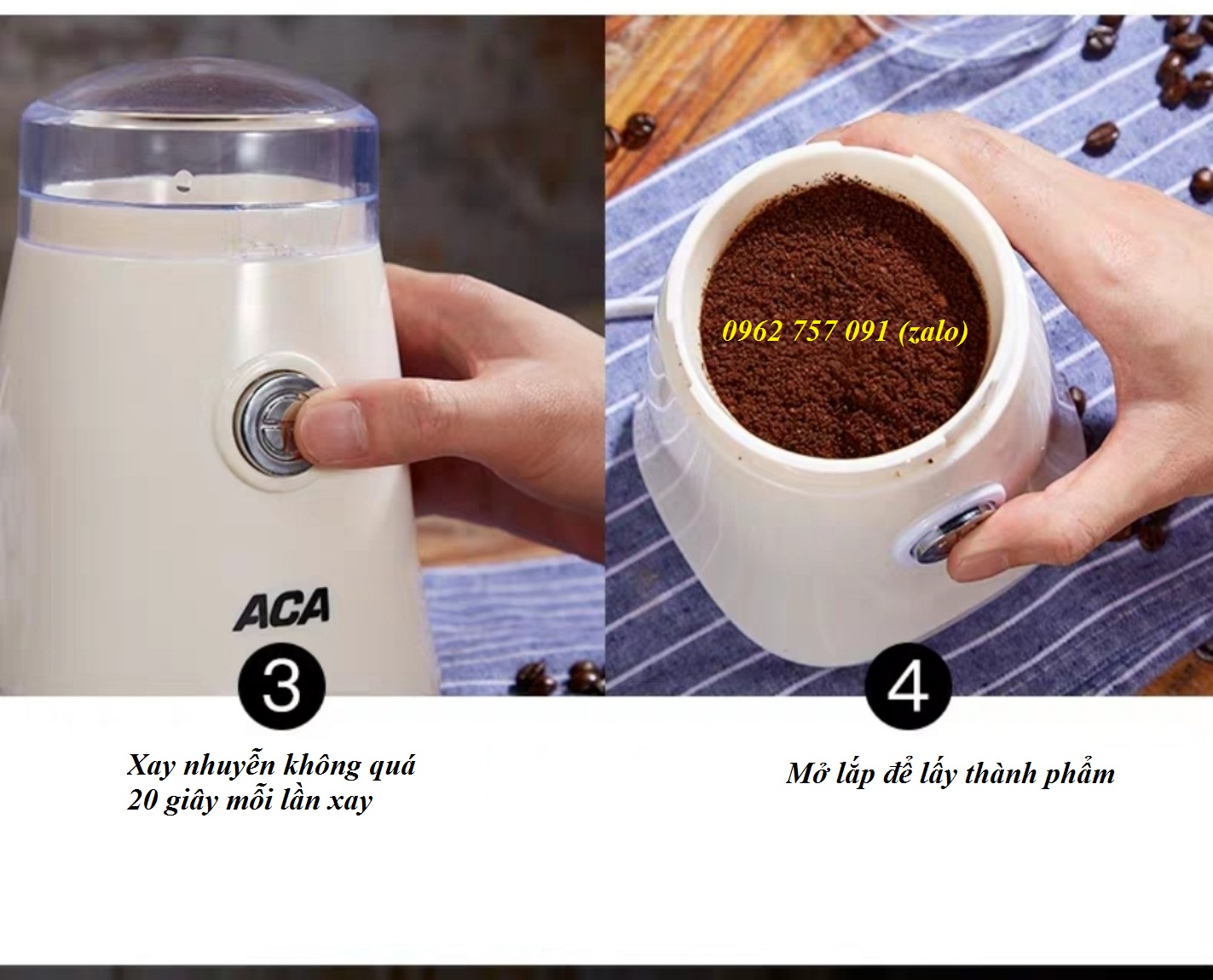 ACA

3

Xay nhuyễn không quá 20 giây mỗi lần xay

0962 757 091 (zalo)

4

Mở lắp để lấy thành phẩm