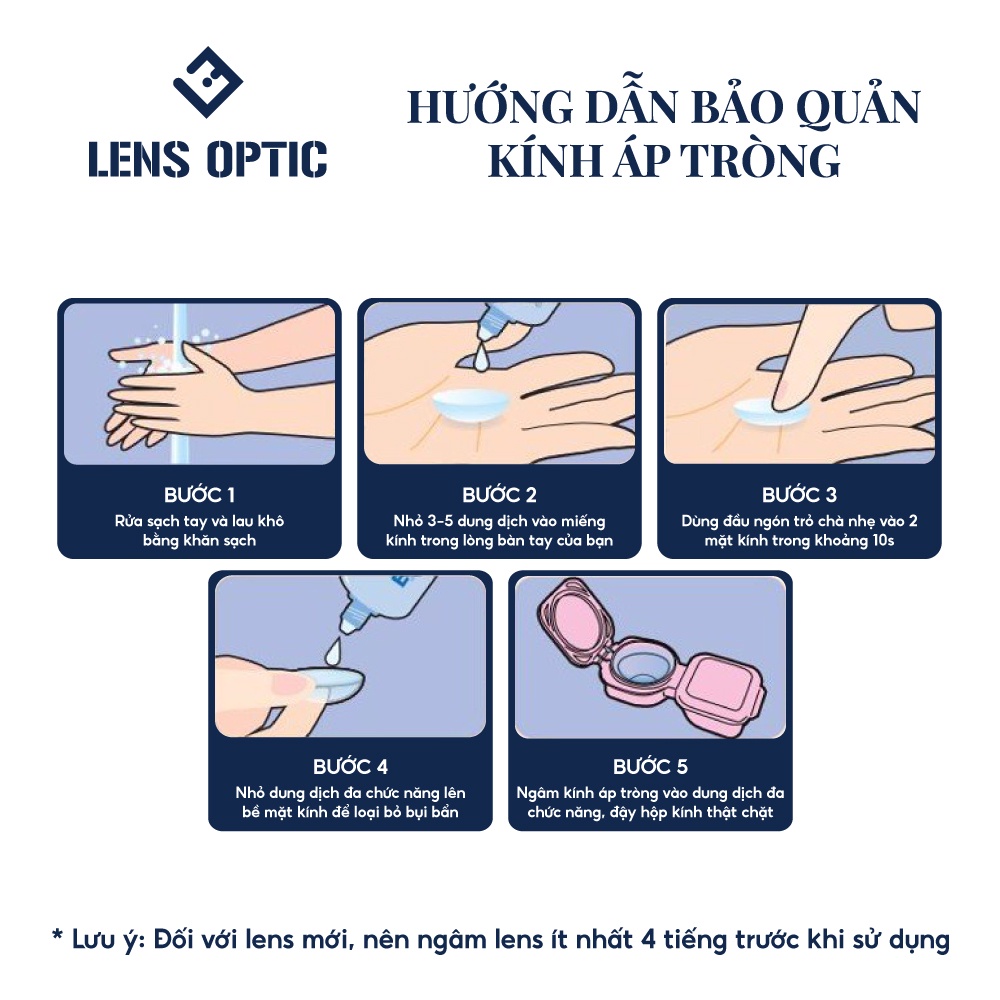 LENS OPTIC

HƯỚNG DẪN BẢO QUẢN KÍNH ÁP TRÒNG

BƯỚC 1
Rửa sạch tay và lau khô bằng khăn sạch

BƯỚC 2
Nhỏ 3-5 dung dịch vào miếng kính trong lòng bàn tay của bạn

BƯỚC 3
Dùng đầu ngón trỏ chà nhẹ vào 2 mặt kính trong khoảng 10s

BƯỚC 4
Nhỏ dung dịch đa chức năng lên bề mặt kính để loại bỏ bụi bẩn

BƯỚC 5
Ngâm kính áp tròng vào dung dịch đa chức năng, đậy hộp kính thật chặt

* Lưu ý: Đối với lens mới, nên ngâm lens ít nhất 4 tiếng trước khi sử dụng