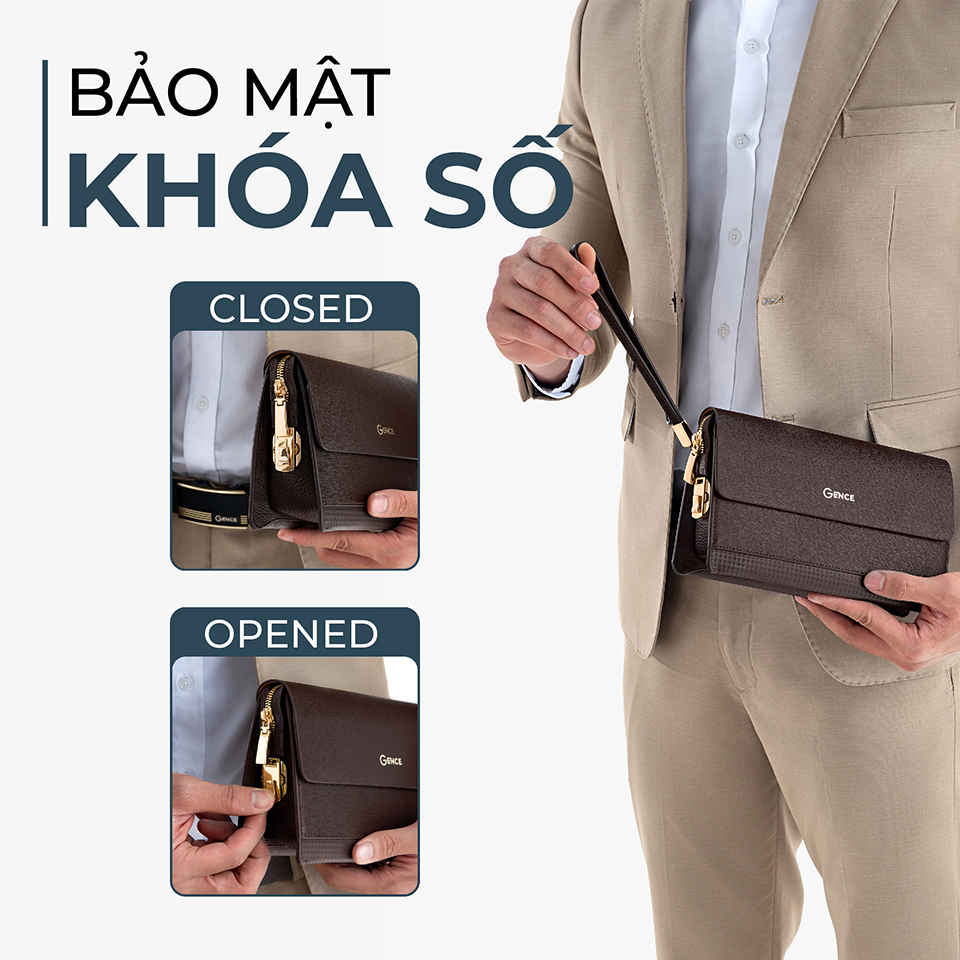 BẢO MẬT
KHÓA SỐ

CLOSED

GENCE

GENCE

OPENED

GENCE

GENCE