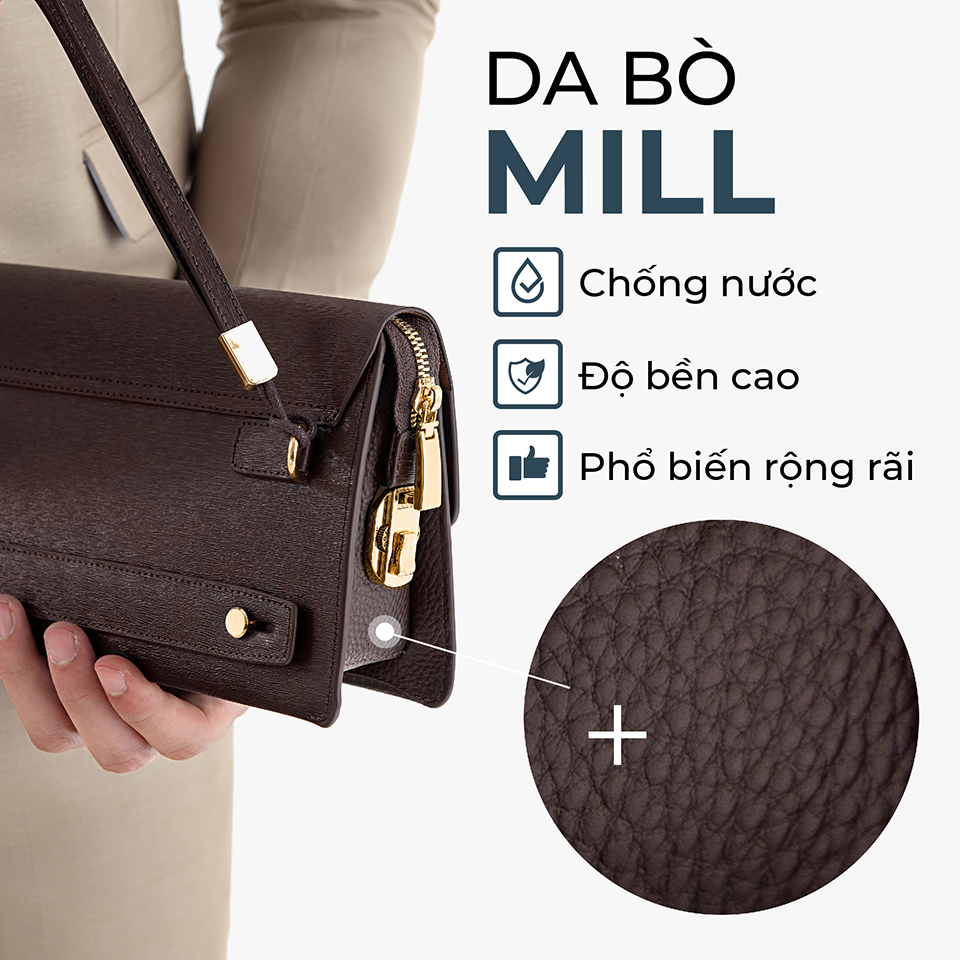 DA BÒ
MILL

Chống nước

Độ bền cao

Phổ biến rộng rãi