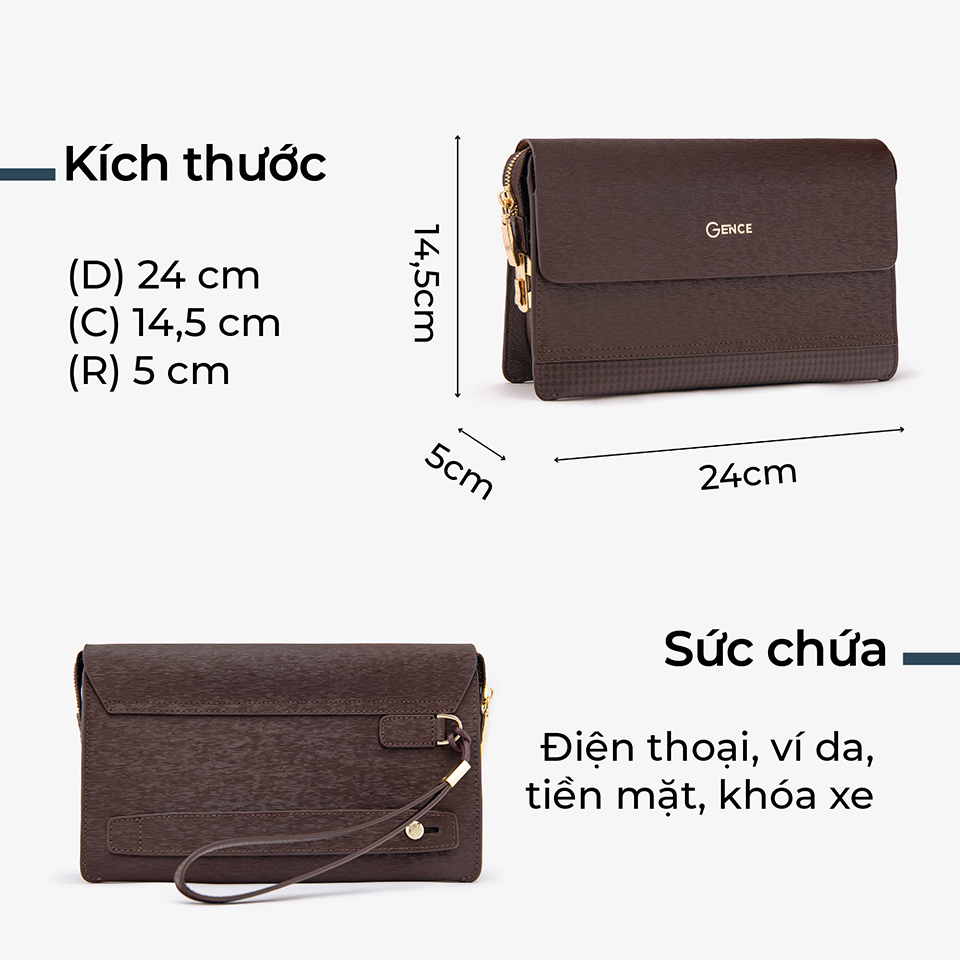 Kích thước

(D) 24 cm
(C) 14,5 cm
(R) 5 cm

14,5cm

GENCE

5cm

24cm

Sức chứa

Điện thoại, ví da, tiền mặt, khóa xe