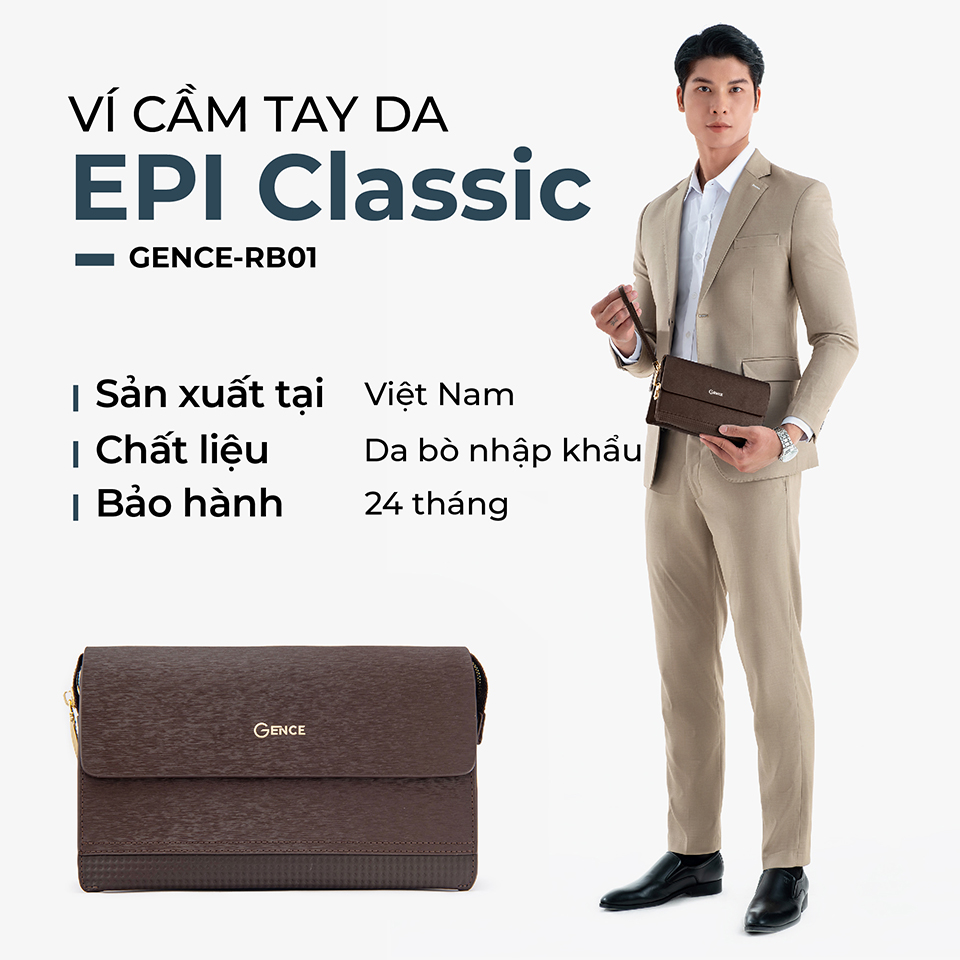 VÍ CẦM TAY DA
EPI Classic
GENCE-RB01

Sản xuất tại Việt Nam
Chất liệu Da bò nhập khẩu
Bảo hành 24 tháng

GENCE

GENCE