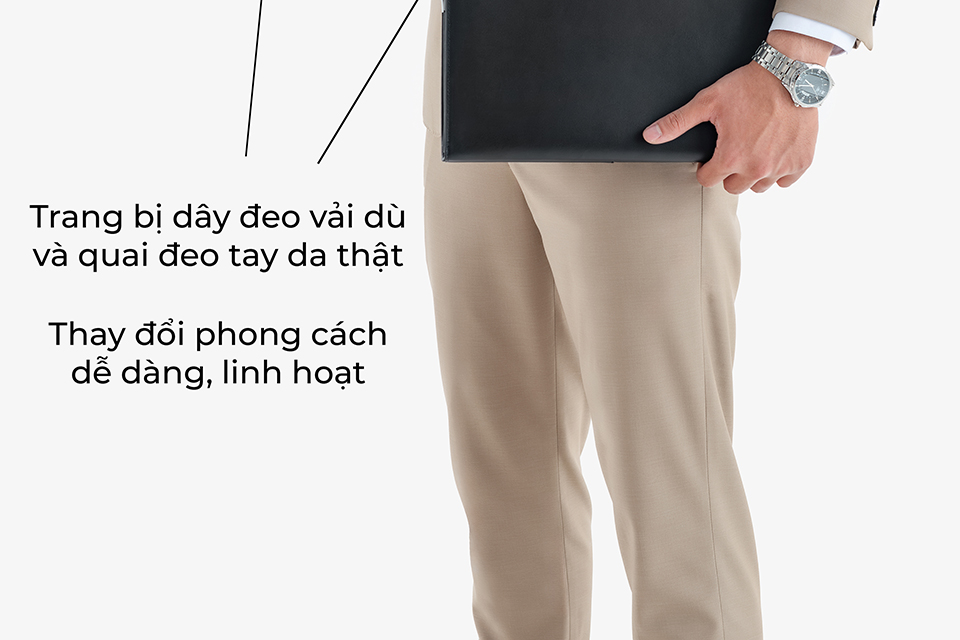 Trang bị dây đeo vải dù và quai đeo tay da thật

Thay đổi phong cách dễ dàng, linh hoạt