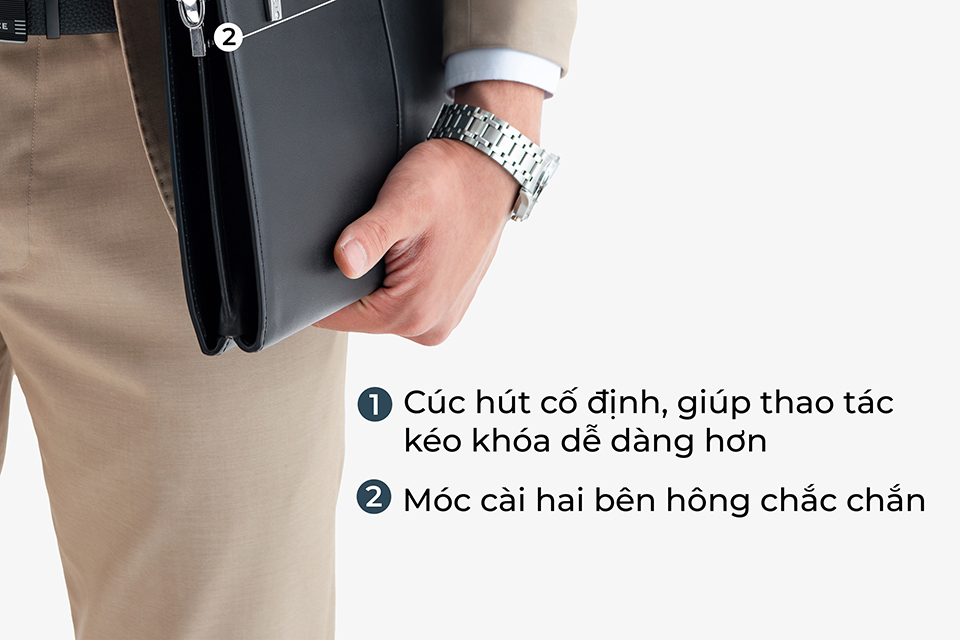 2

1 Cúc hút cố định, giúp thao tác kéo khóa dễ dàng hơn

2 Móc cài hai bên hông chắc chắn