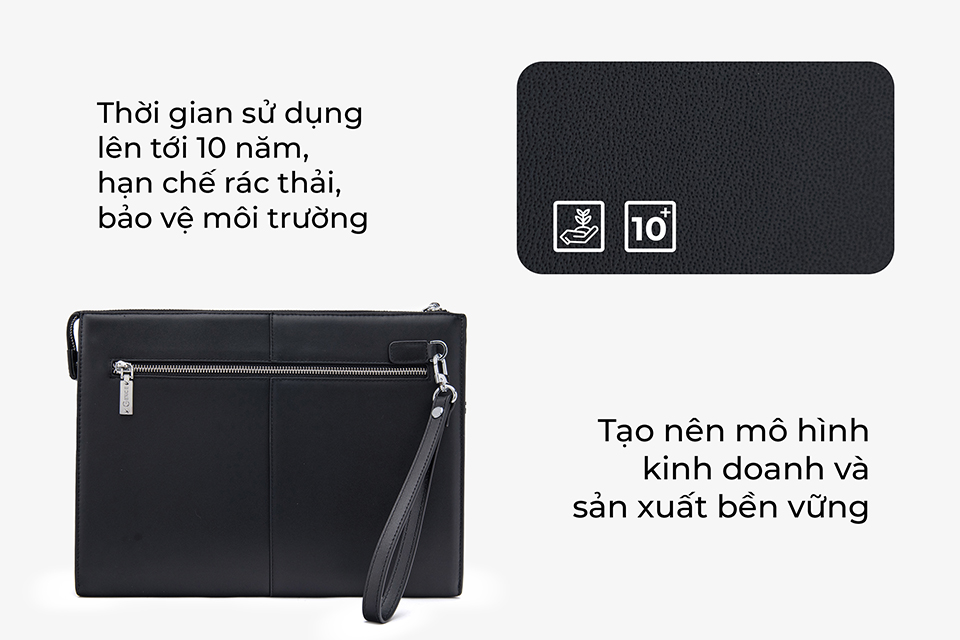 Thời gian sử dụng lên tới 10 năm, hạn chế rác thải, bảo vệ môi trường

10+

Tạo nên mô hình kinh doanh và sản xuất bền vững