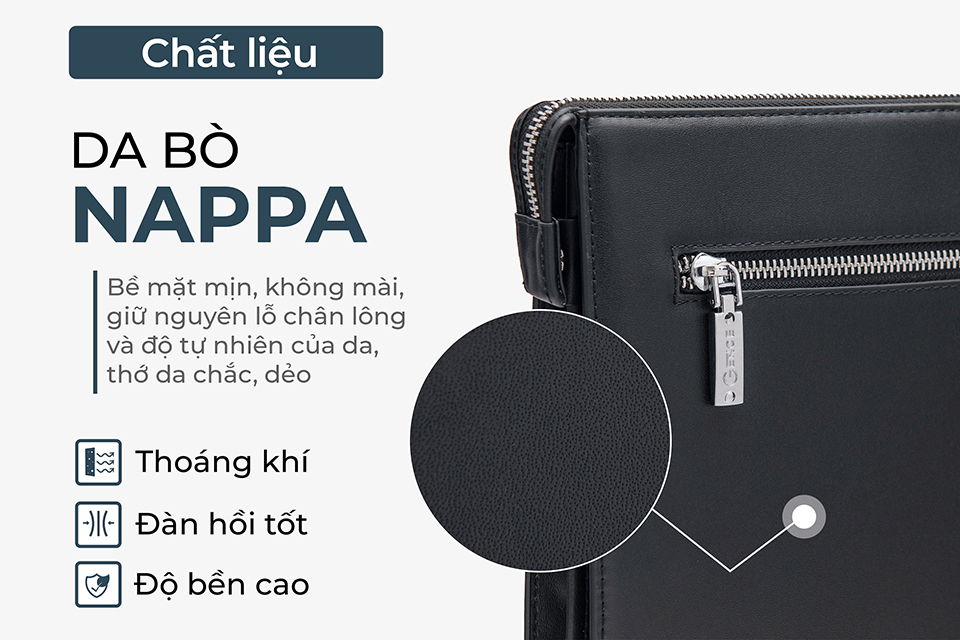 Chất liệu

DA BÒ
NAPPA

Bề mặt mịn, không mài, giữ nguyên lỗ chân lông và độ tự nhiên của da, thớ da chắc, dẻo

Thoáng khí

Đàn hồi tốt

Độ bền cao

GENCE