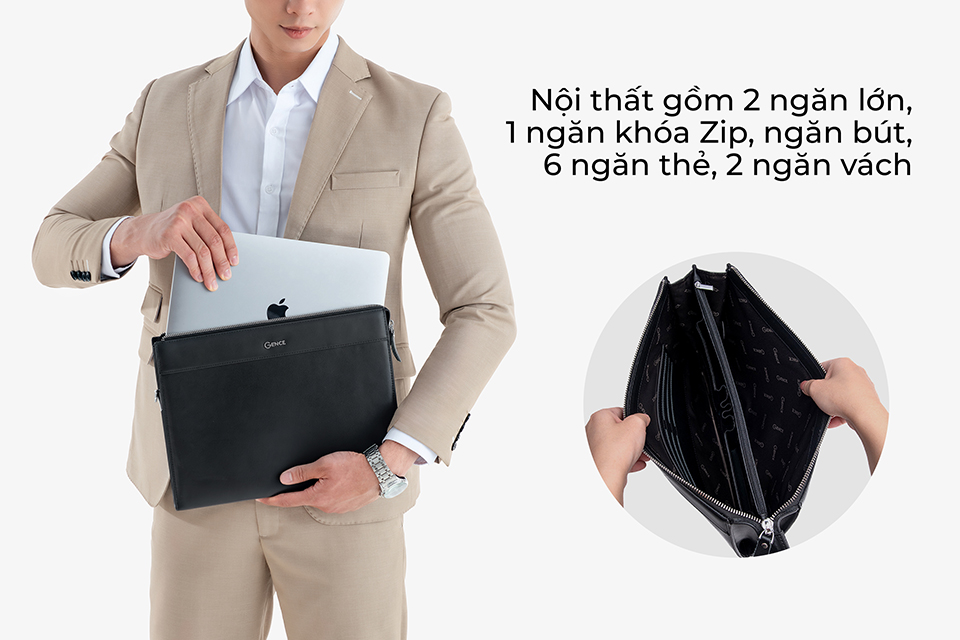 Nội thất gồm 2 ngăn lớn, 1 ngăn khóa Zip, ngăn bút, 6 ngăn thẻ, 2 ngăn vách

GENCE