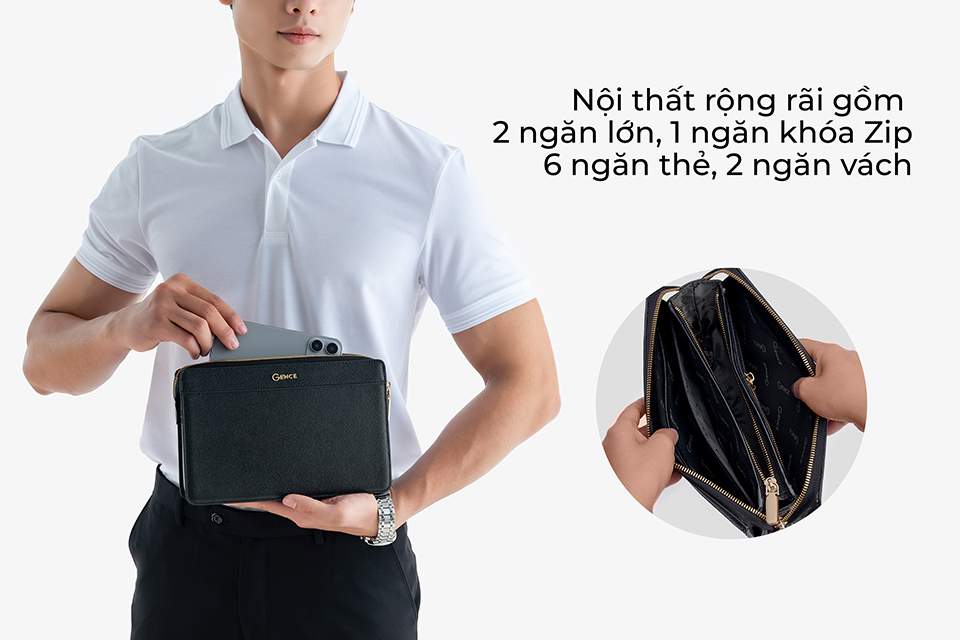 Nội thất rộng rãi gồm
2 ngăn lớn, 1 ngăn khóa Zip
6 ngăn thẻ, 2 ngăn vách

GENCE