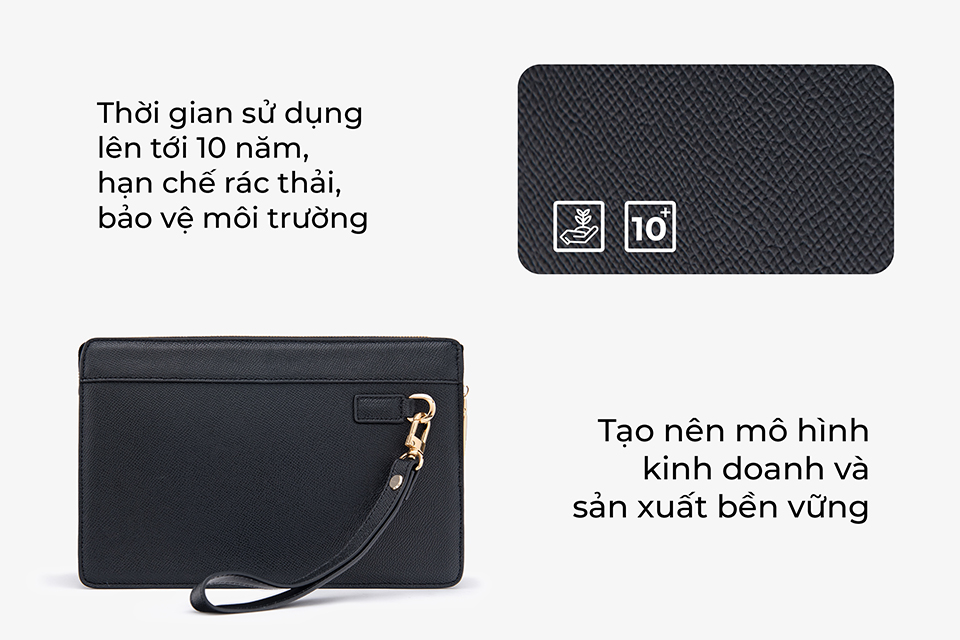 Thời gian sử dụng lên tới 10 năm, hạn chế rác thải, bảo vệ môi trường

10+

Tạo nên mô hình kinh doanh và sản xuất bền vững