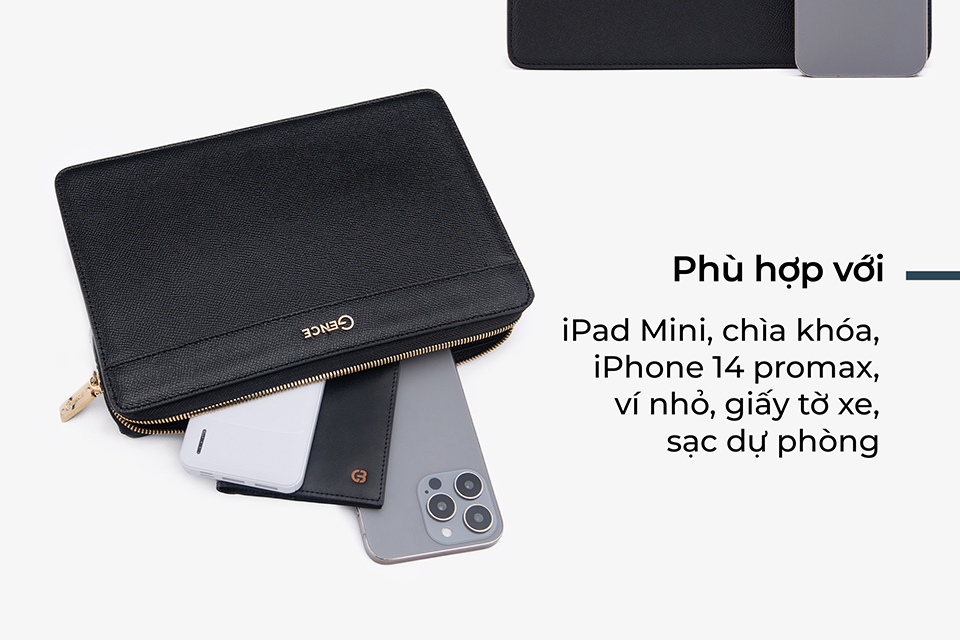 GENCE

Phù hợp với

iPad Mini, chìa khóa, iPhone 14 promax, ví nhỏ, giấy tờ xe, sạc dự phòng