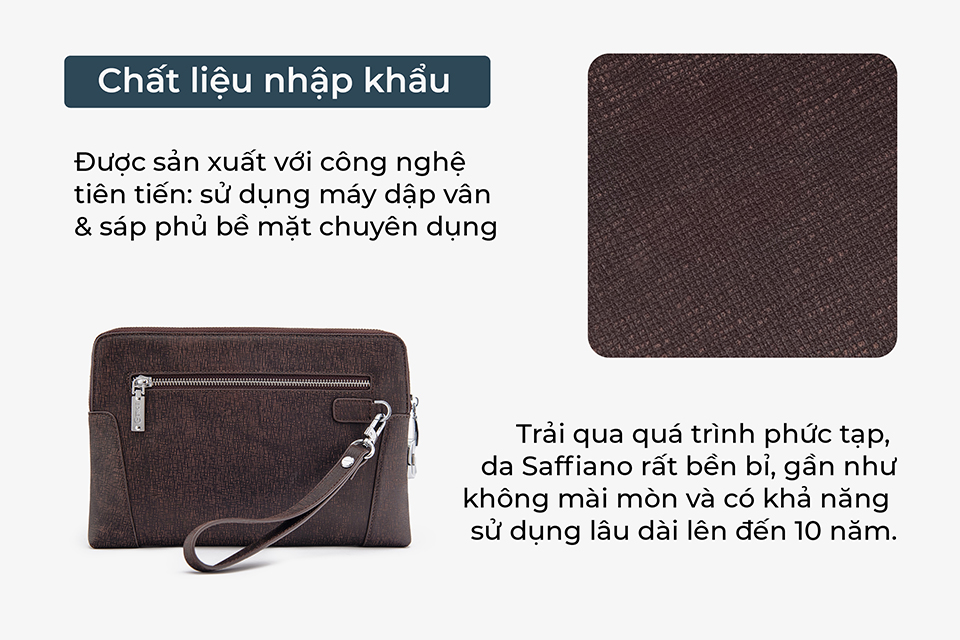 Chất liệu nhập khẩu

Được sản xuất với công nghệ tiên tiến: sử dụng máy dập vân & sáp phủ bề mặt chuyên dụng

Trải qua quá trình phức tạp, da Saffiano rất bền bỉ, gần như không mài mòn và có khả năng sử dụng lâu dài lên đến 10 năm.