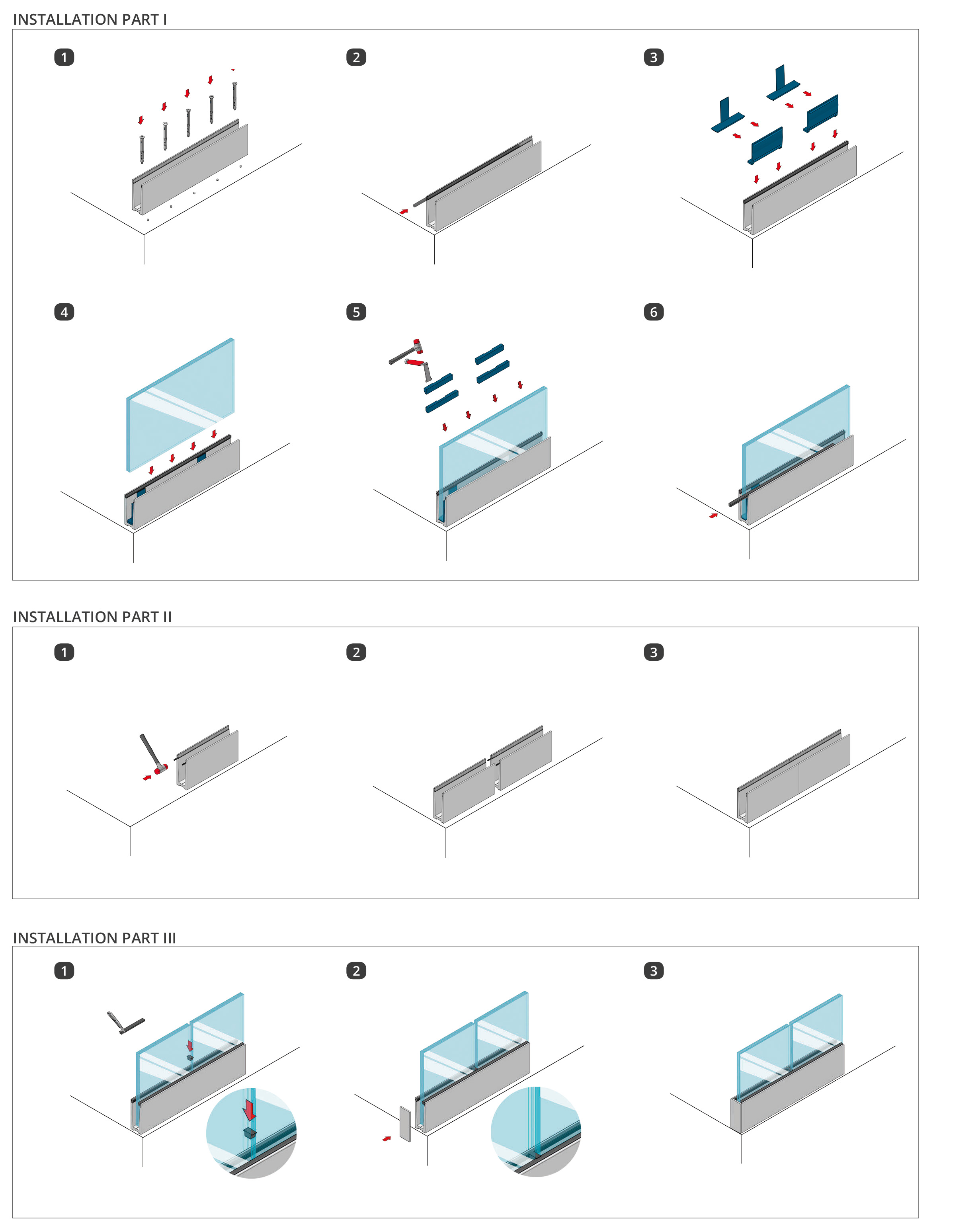 INSTALLATION PART I

1

2

3

4

5

6

INSTALLATION PART II

1

2

3

INSTALLATION PART III

1

2

3