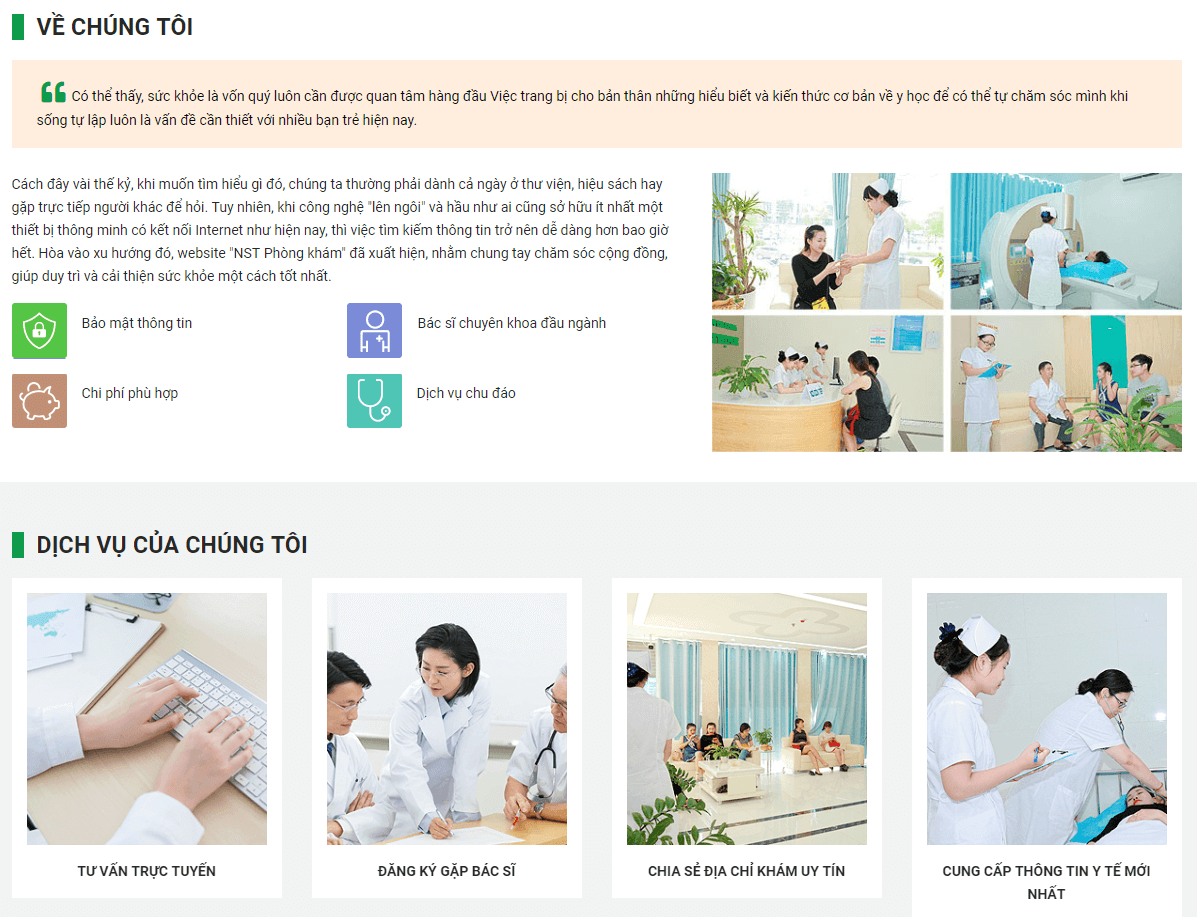 VỀ CHÚNG TÔI

Có thể thấy, sức khỏe là vốn quý luôn cần được quan tâm hàng đầu Việc trang bị cho bản thân những hiểu biết và kiến thức cơ bản về y học để có thể tự chăm sóc mình khi sống tự lập luôn là vấn đề cần thiết với nhiều bạn trẻ hiện nay.

Cách đây vài thế kỷ, khi muốn tìm hiểu gì đó, chúng ta thường phải dành cả ngày ở thư viện, hiệu sách hay gặp trực tiếp người khác để hỏi. Tuy nhiên, khi công nghệ "lên ngôi" và hầu như ai cũng sở hữu ít nhất một thiết bị thông minh có kết nối Internet như hiện nay, thì việc tìm kiếm thông tin trở nên dễ dàng hơn bao giờ hết. Hòa vào xu hướng đó, website "NST Phòng khám" đã xuất hiện, nhằm chung tay chăm sóc cộng đồng, giúp duy trì và cải thiện sức khỏe một cách tốt nhất.

Bảo mật thông tin

Bác sĩ chuyên khoa đầu ngành

Chi phí phù hợp

Dịch vụ chu đáo

DỊCH VỤ CỦA CHÚNG TÔI

TƯ VẤN TRỰC TUYẾN

ĐĂNG KÝ GẶP BÁC SĨ

CHIA SẺ ĐỊA CHỈ KHÁM UY TÍN

CUNG CẤP THÔNG TIN Y TẾ MỚI NHẤT