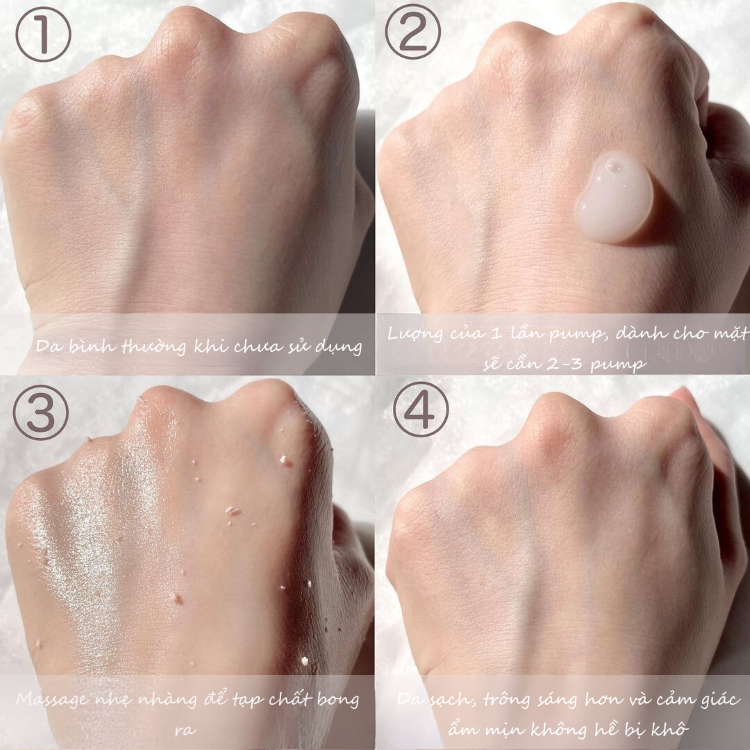 ①

Da bình thường khi chưa sử dụng

②

Lượng của 1 lần pump, dành cho mặt sẽ cần 2-3 pump

③

Massage nhẹ nhàng để tạp chất bong ra

④

Da sạch, trông sáng hơn và cảm giác ẩm mịn không hề bị khô