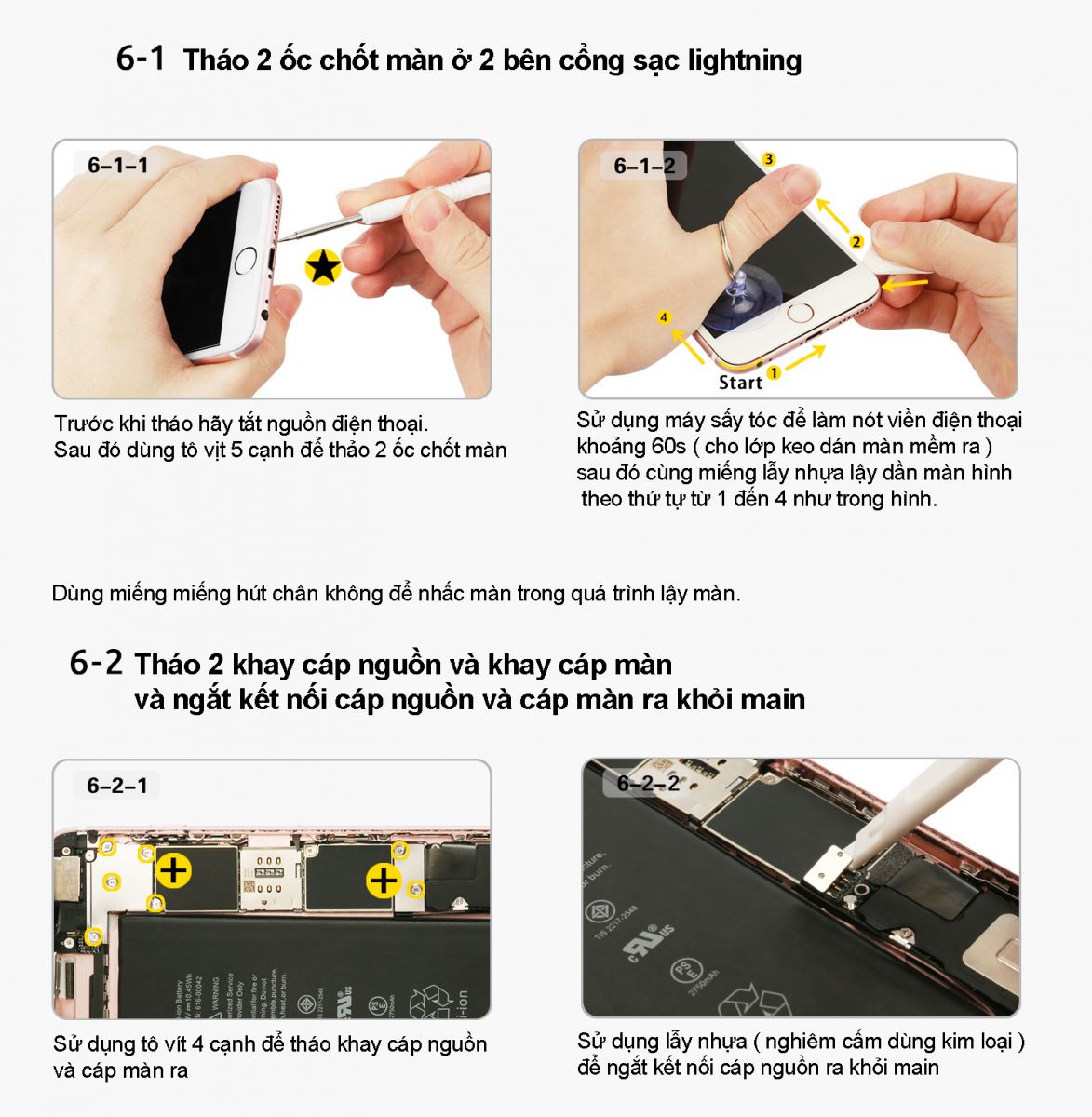 6-1 Tháo 2 ốc chốt màn ở 2 bên cổng sạc lightning

6–1–1

Trước khi tháo hãy tắt nguồn điện thoại.
Sau đó dùng tô vịt 5 cạnh để thảo 2 ốc chốt màn

6–1–2

3

2

4

1

Start

Sử dụng máy sấy tóc để làm nót viền điện thoại khoảng 60s ( cho lớp keo dán màn mềm ra ) sau đó cùng miếng lẫy nhựa lậy dần màn hình theo thứ tự từ 1 đến 4 như trong hình.

Dùng miếng miếng hút chân không để nhấc màn trong quá trình lậy màn.

6-2 Tháo 2 khay cáp nguồn và khay cáp màn và ngắt kết nối cáp nguồn và cáp màn ra khỏi main

6–2–1

Sử dụng tô vít 4 cạnh để tháo khay cáp nguồn và cáp màn ra

6–2–2

Sử dụng lẫy nhựa ( nghiêm cấm dùng kim loại ) để ngắt kết nối cáp nguồn ra khỏi main