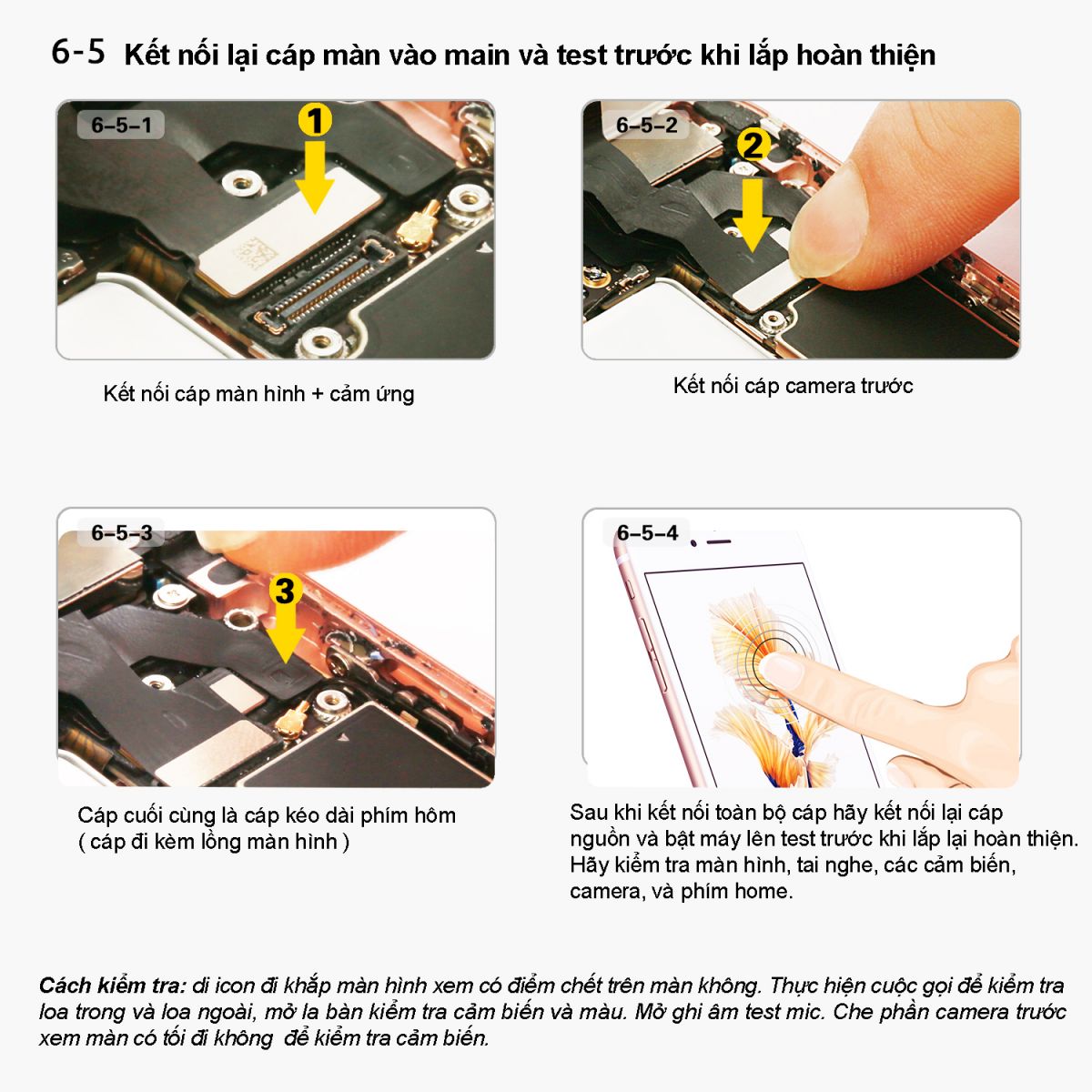 6-5 Kết nối lại cáp màn vào main và test trước khi lắp hoàn thiện

6–5–1

1

Kết nối cáp màn hình + cảm ứng

6–5–2

2

Kết nối cáp camera trước

6–5–3

3

Cáp cuối cùng là cáp kéo dài phím hôm ( cáp đi kèm lồng màn hình )

6–5–4

Sau khi kết nối toàn bộ cáp hãy kết nối lại cáp nguồn và bật máy lên test trước khi lắp lại hoàn thiện. Hãy kiểm tra màn hình, tai nghe, các cảm biến, camera, và phím home.

Cách kiểm tra: di icon đi khắp màn hình xem có điểm chết trên màn không. Thực hiện cuộc gọi để kiểm tra loa trong và loa ngoài, mở la bàn kiểm tra cảm biến và màu. Mở ghi âm test mic. Che phần camera trước xem màn có tối đi không để kiểm tra cảm biến.