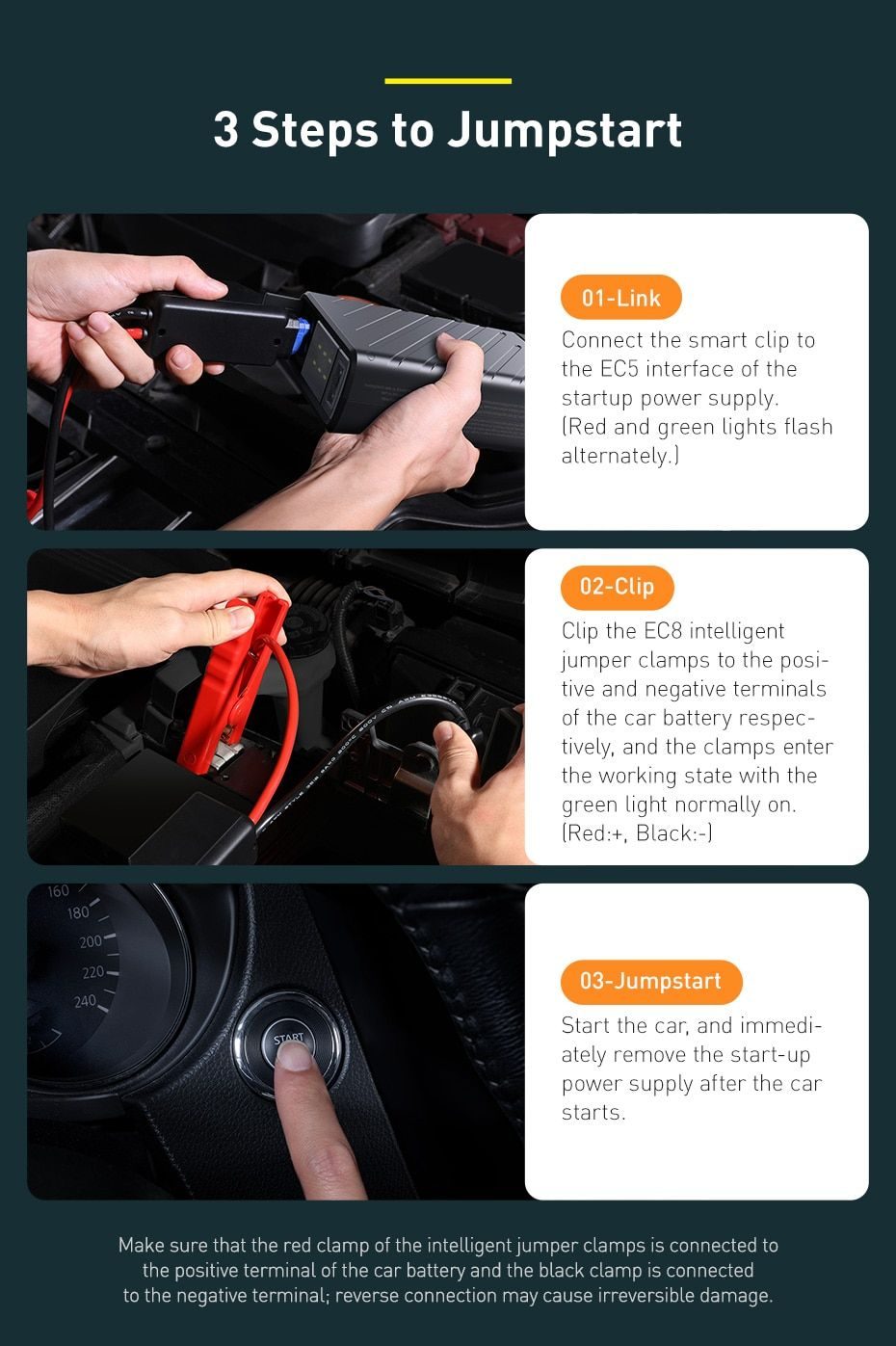 3 Steps to Jumpstart

01-Link

Connect the smart clip to the EC5 interface of the startup power supply. (Red and green lights flash alternately.)

02-Clip

Clip the EC8 intelligent jumper clamps to the positive and negative terminals of the car battery respectively, and the clamps enter the working state with the green light normally on. (Red:+, Black:-)

160
180
200
220
240
START

03-Jumpstart

Start the car, and immediately remove the start-up power supply after the car starts.

Make sure that the red clamp of the intelligent jumper clamps is connected to the positive terminal of the car battery and the black clamp is connected to the negative terminal; reverse connection may cause irreversible damage.