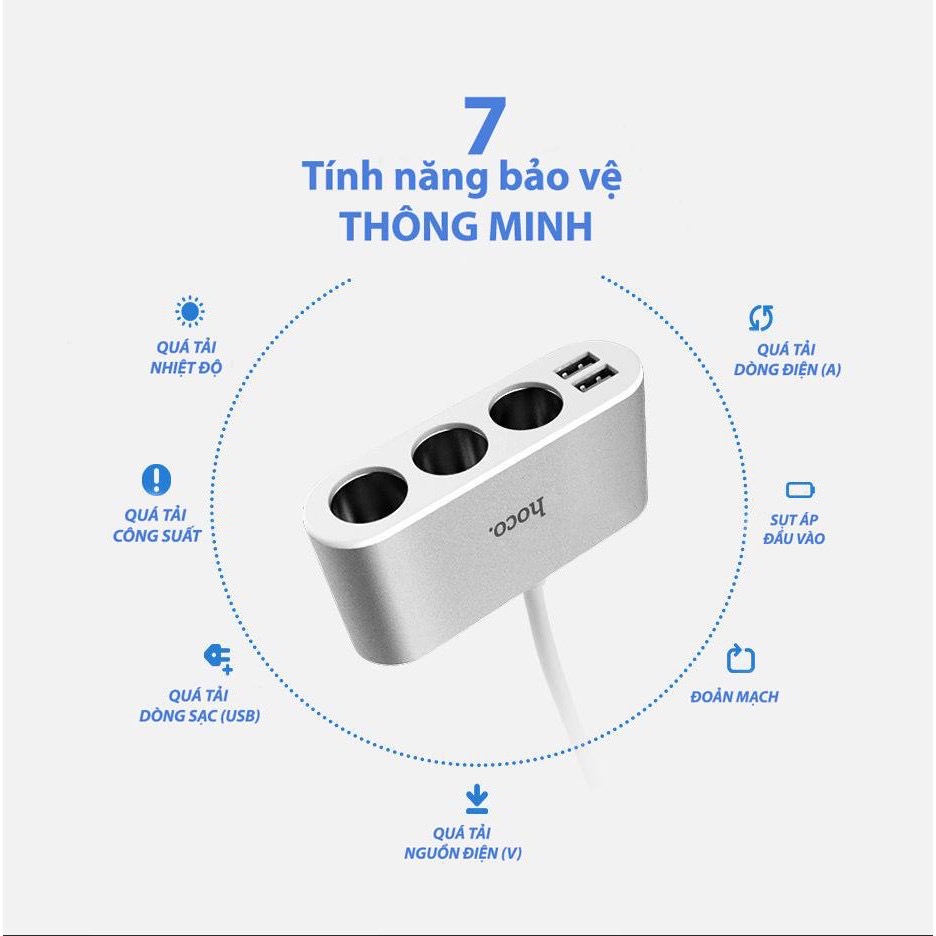 7
Tính năng bảo vệ
THÔNG MINH

QUÁ TẢI
NHIỆT ĐỘ

QUÁ TẢI
CÔNG SUẤT

QUÁ TẢI
DÒNG SẠC (USB)

QUÁ TẢI
NGUỒN ĐIỆN (V)

QUÁ TẢI
DÒNG ĐIỆN (A)

SỤT ÁP
ĐẦU VÀO

ĐOẢN MẠCH

hoco.