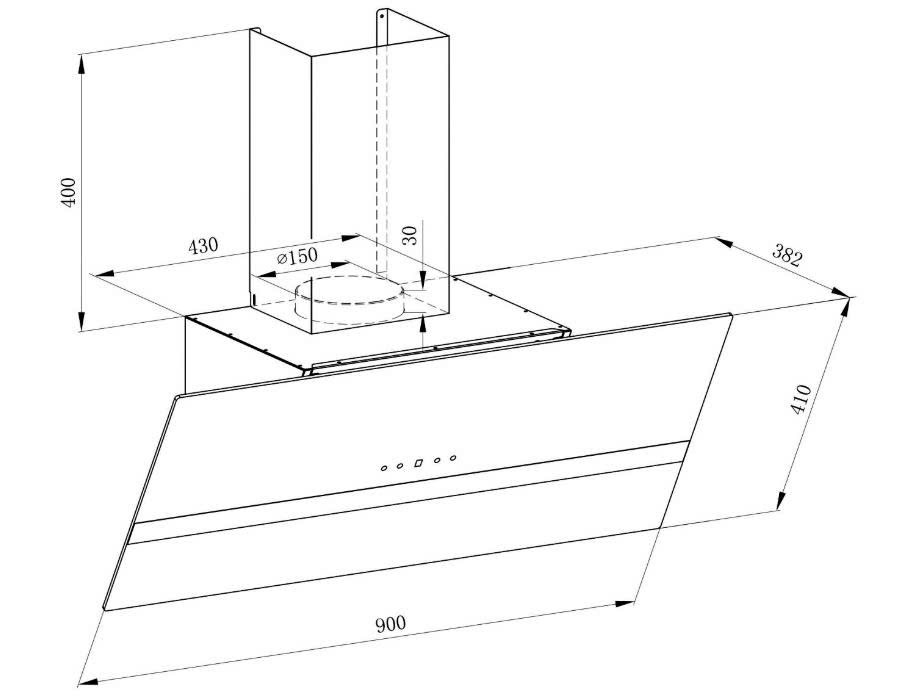 400
430
⌀150
30
382
410
900