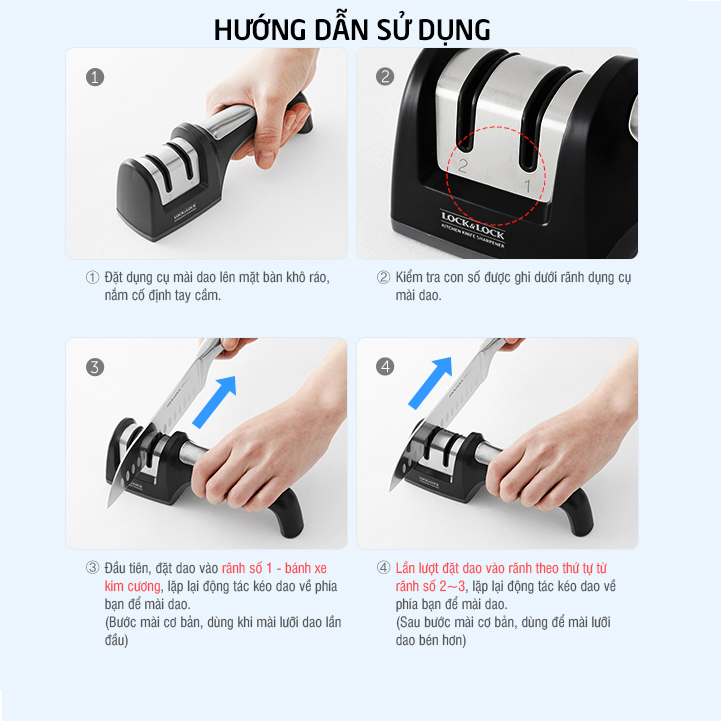 HƯỚNG DẪN SỬ DỤNG

1

LOCK&LOCK

2

2 1

LOCK&LOCK
KITCHEN KNIFE SHARPENER

① Đặt dụng cụ mài dao lên mặt bàn khô ráo, nắm cố định tay cầm.

② Kiểm tra con số được ghi dưới rãnh dụng cụ mài dao.

3

4

③ Đầu tiên, đặt dao vào rãnh số 1 - bánh xe kim cương, lặp lại động tác kéo dao về phía bạn để mài dao.
(Bước mài cơ bản, dùng khi mài lưỡi dao lần đầu)

④ Lần lượt đặt dao vào rãnh theo thứ tự từ rãnh số 2~3, lặp lại động tác kéo dao về phía bạn để mài dao.
(Sau bước mài cơ bản, dùng để mài lưỡi dao bén hơn)