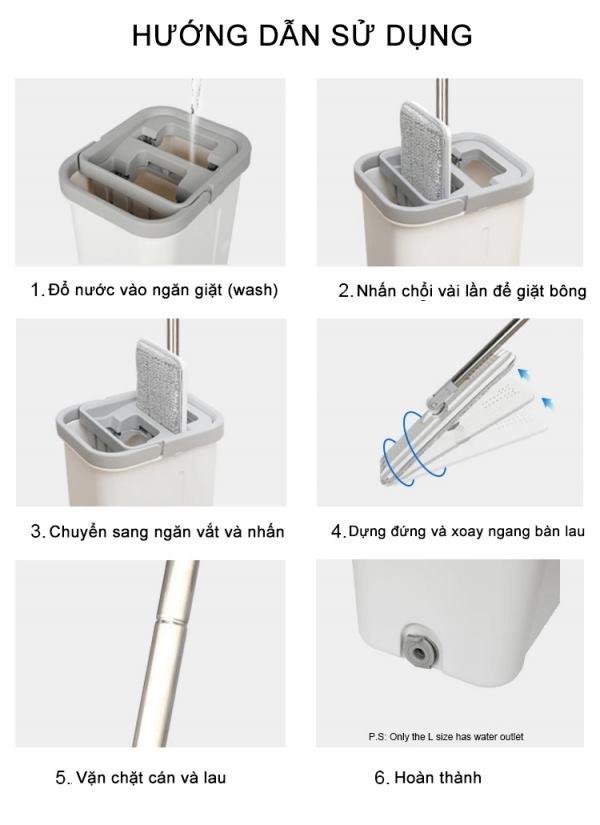 HƯỚNG DẪN SỬ DỤNG

1. Đổ nước vào ngăn giặt (wash)

2. Nhấn chổi vài lần để giặt bông

3. Chuyển sang ngăn vắt và nhấn

4. Dựng đứng và xoay ngang bàn lau

5. Vặn chặt cán và lau

P.S: Only the L size has water outlet

6. Hoàn thành