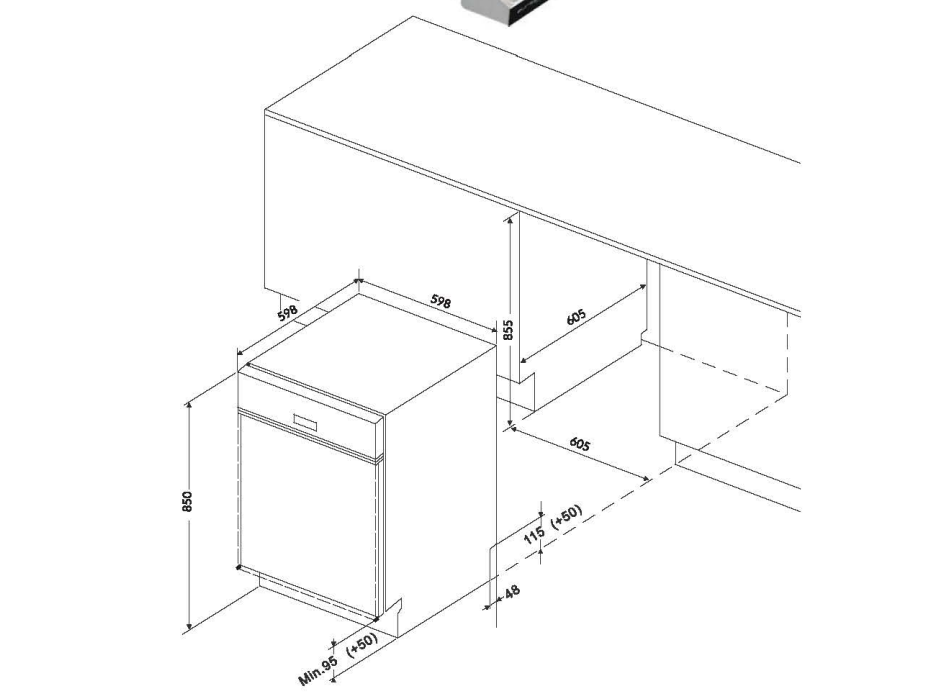 598
598
855
605
605
850
115 (+50)
48
Min.95 (+50)