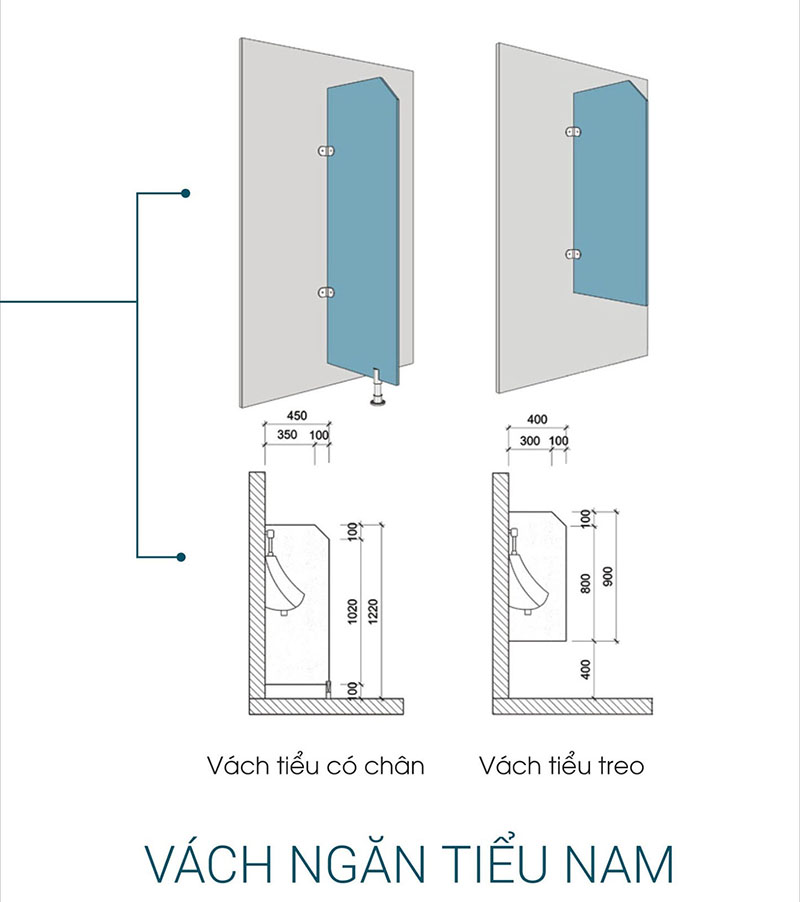 450
350 100

100
1020
1220
100

400
300 100

100
800
900
400

Vách tiểu có chân

Vách tiểu treo

VÁCH NGĂN TIỂU NAM