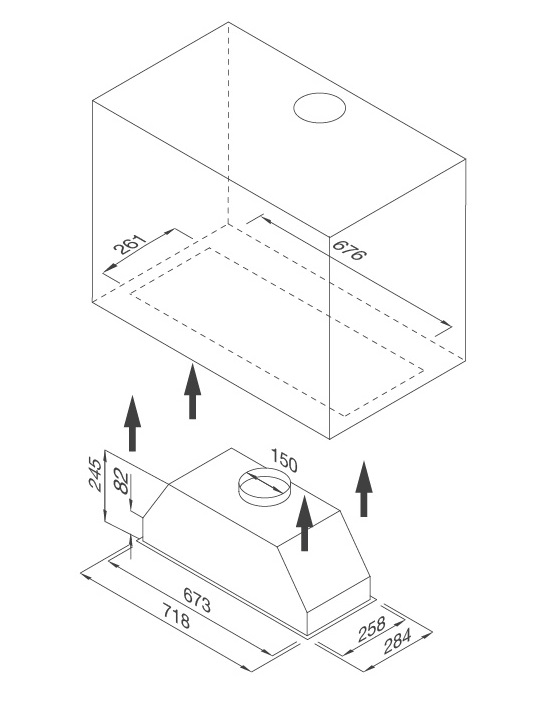 261
676
150
245
82
673
718
258
284