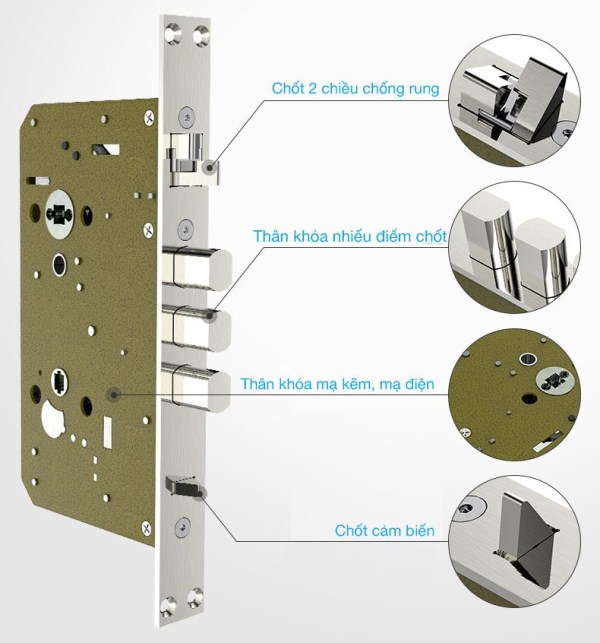 Chốt 2 chiều chống rung

Thân khóa nhiều điểm chốt

Thân khóa mạ kẽm, mạ điện

Chốt cảm biến