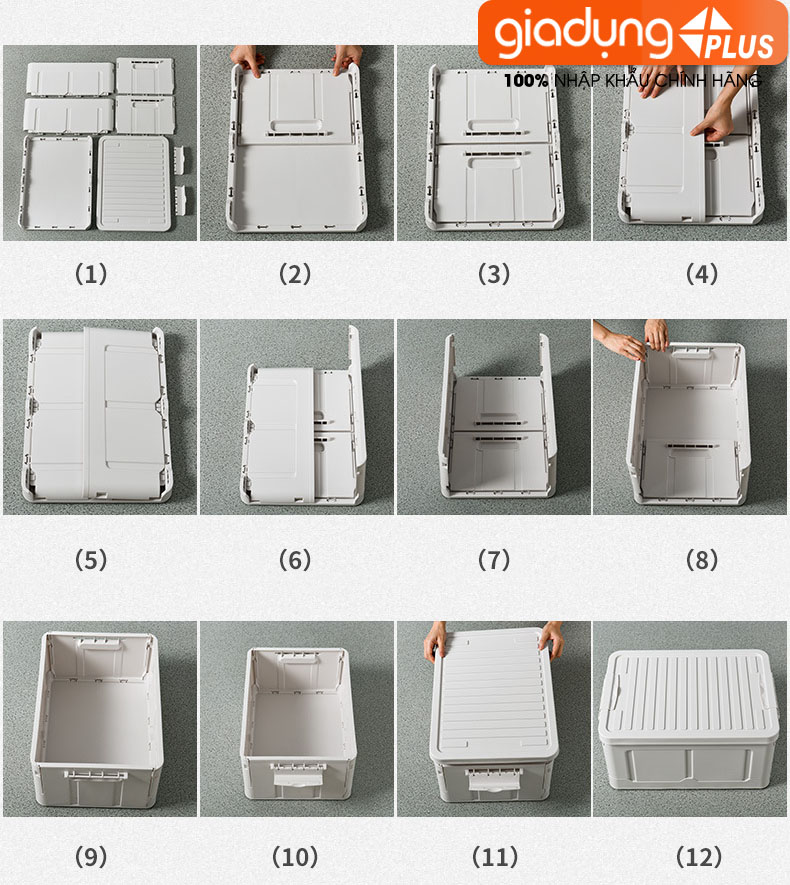 giadụng PLUS
100% NHẬP KHẨU CHÍNH HÃNG

(1) (2) (3) (4)

(5) (6) (7) (8)

(9) (10) (11) (12)